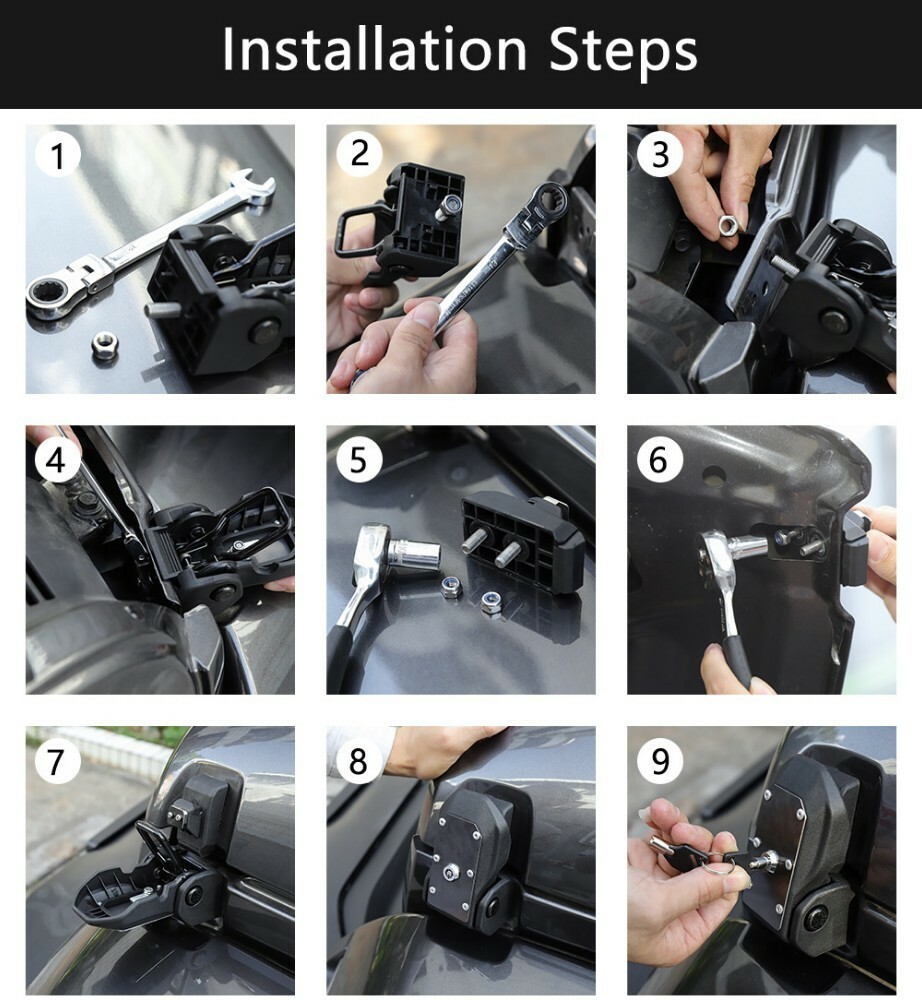 Installation Steps

1

2

3

4

5

6

7

8

9