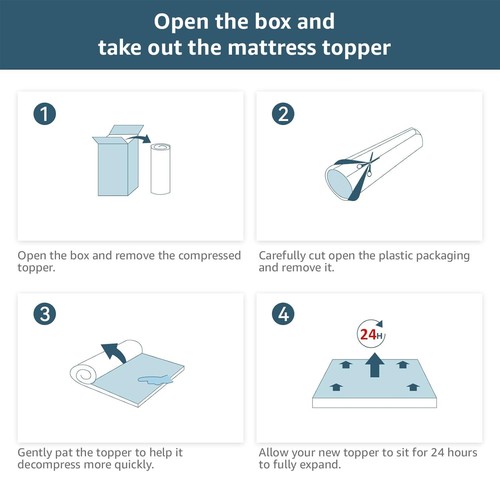 Open the box and take out the mattress topper

1

Open the box and remove the compressed topper.

2

Carefully cut open the plastic packaging and remove it.

3

Gently pat the topper to help it decompress more quickly.

4

24H

Allow your new topper to sit for 24 hours to fully expand.