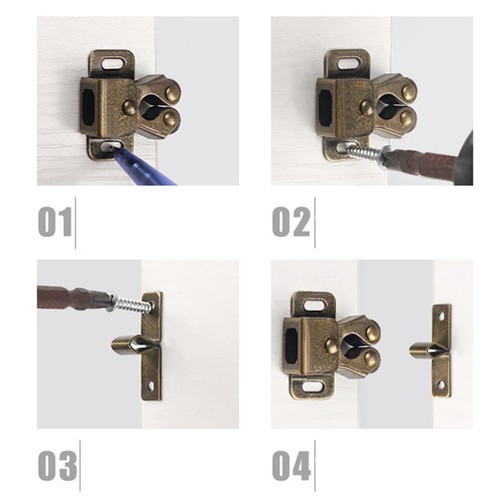 01

02

03

04