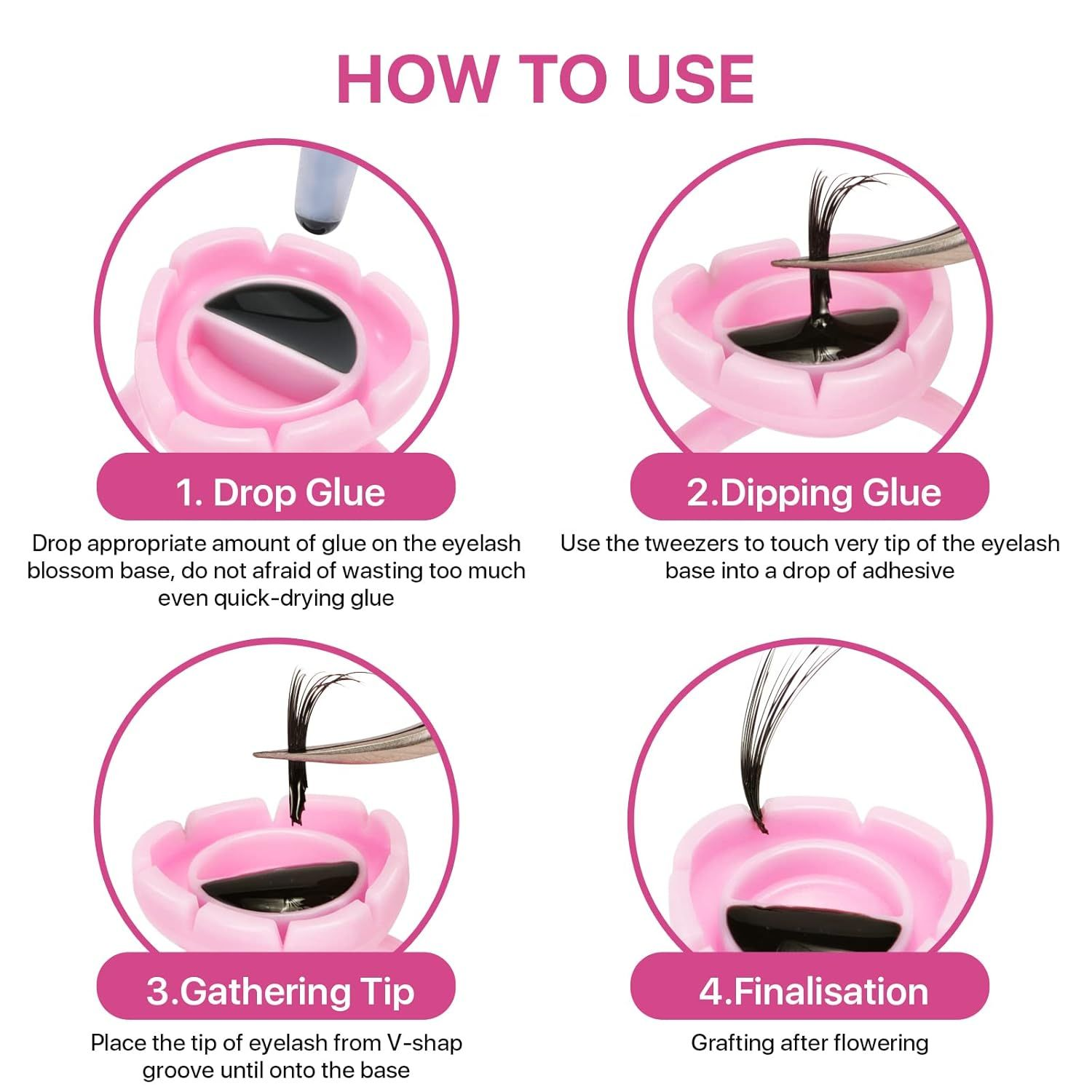 HOW TO USE

1. Drop Glue

Drop appropriate amount of glue on the eyelash blossom base, do not afraid of wasting too much even quick-drying glue

2.Dipping Glue

Use the tweezers to touch very tip of the eyelash base into a drop of adhesive

3.Gathering Tip

Place the tip of eyelash from V-shap groove until onto the base

4.Finalisation

Grafting after flowering