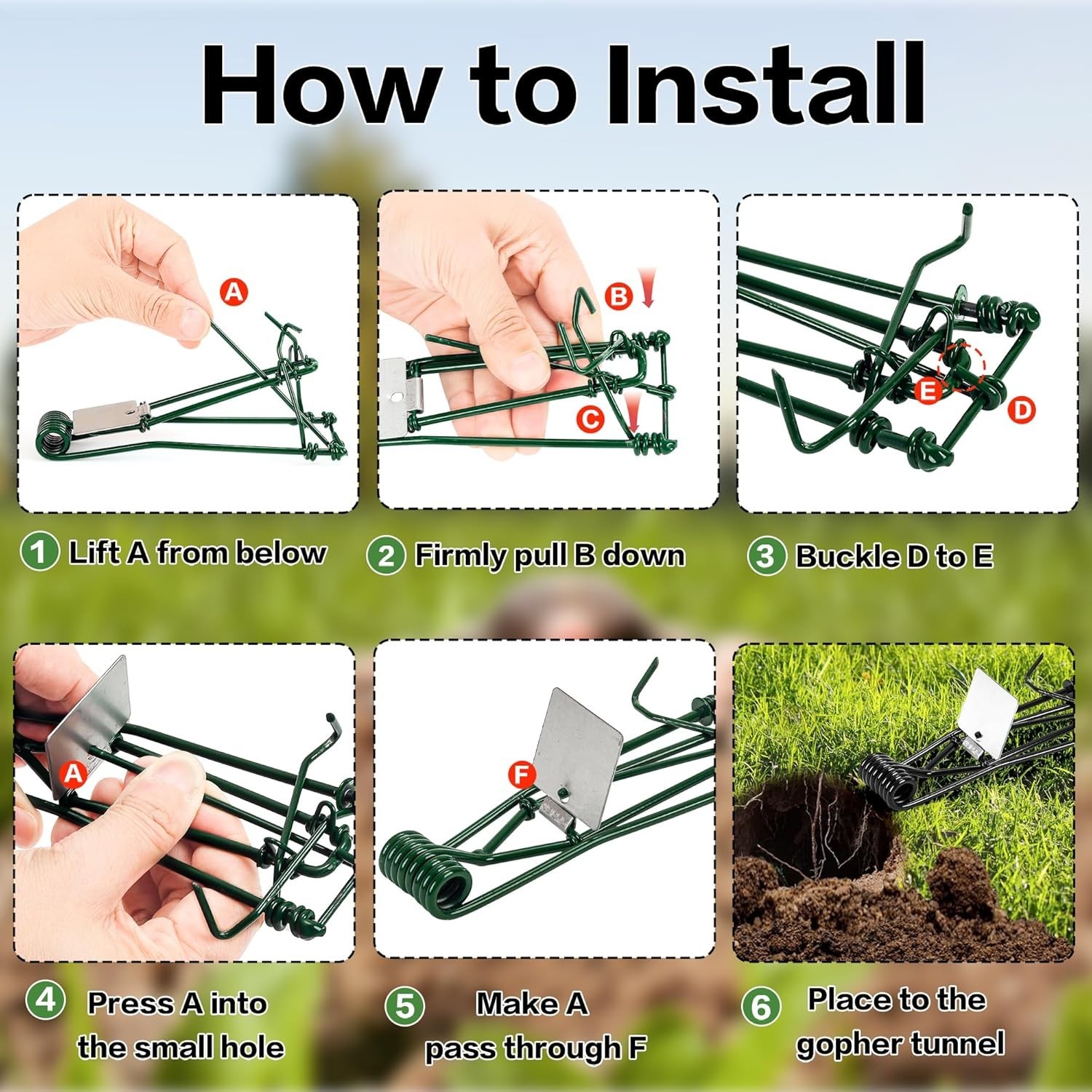 How to Install

A

B

C

E

D

1 Lift A from below

2 Firmly pull B down

3 Buckle D to E

A

F

4 Press A into the small hole

5 Make A pass through F

6 Place to the gopher tunnel