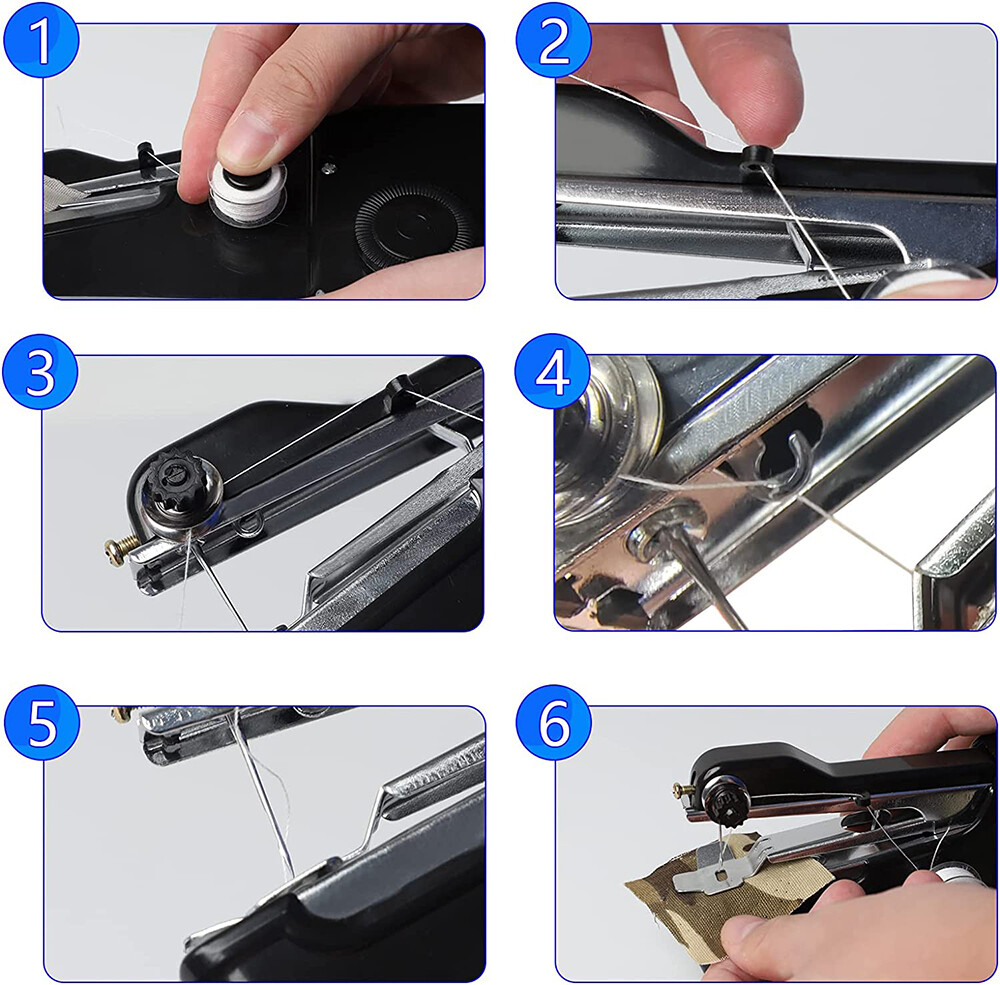 1

2

3

4

5

6