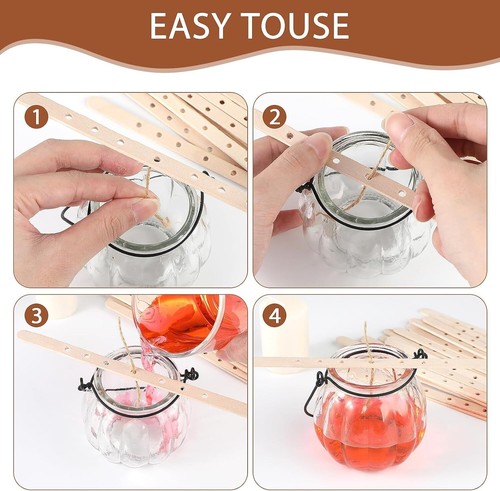 EASY TOUSE

1

2

3

4