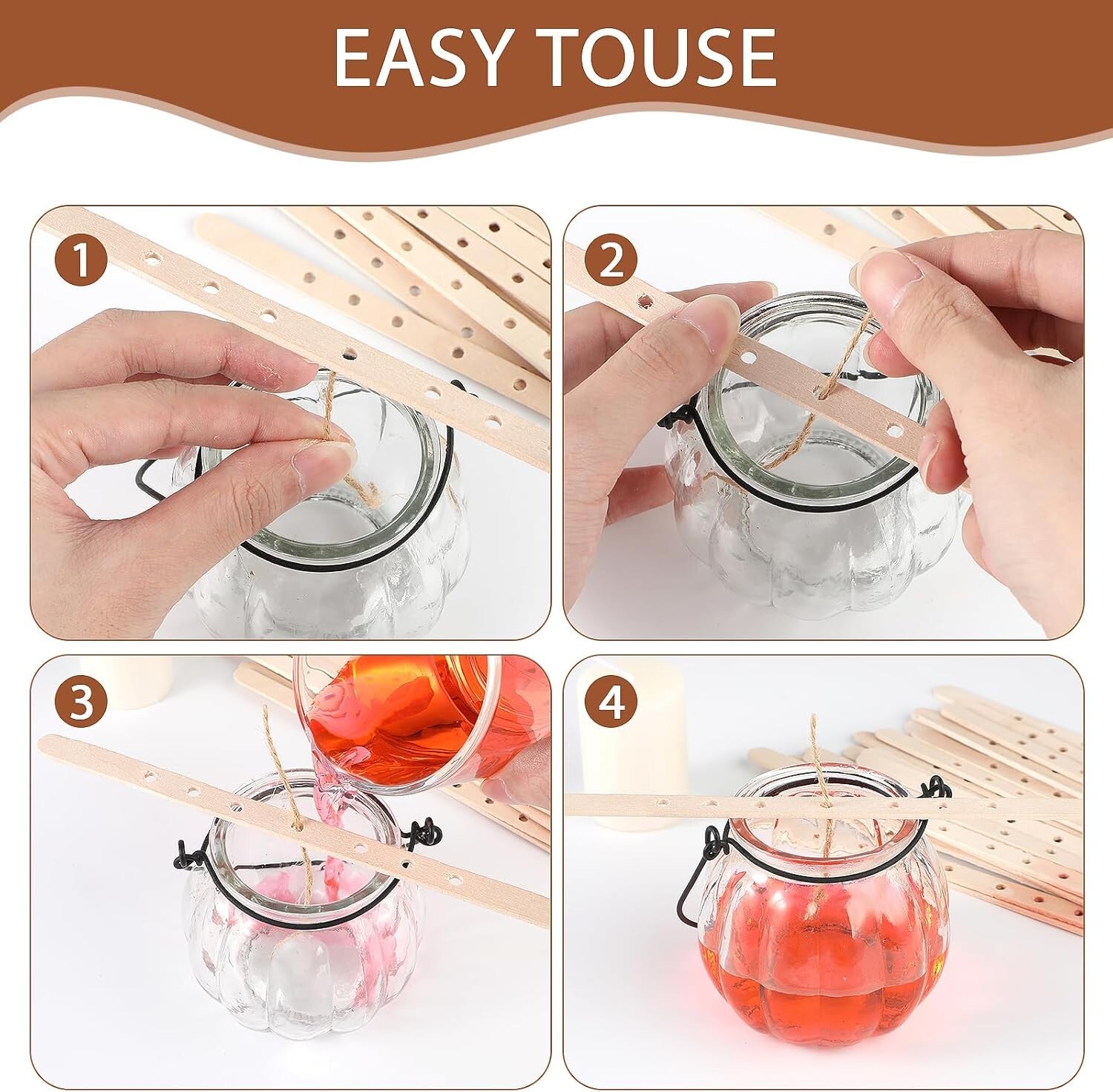 EASY TOUSE

1

2

3

4