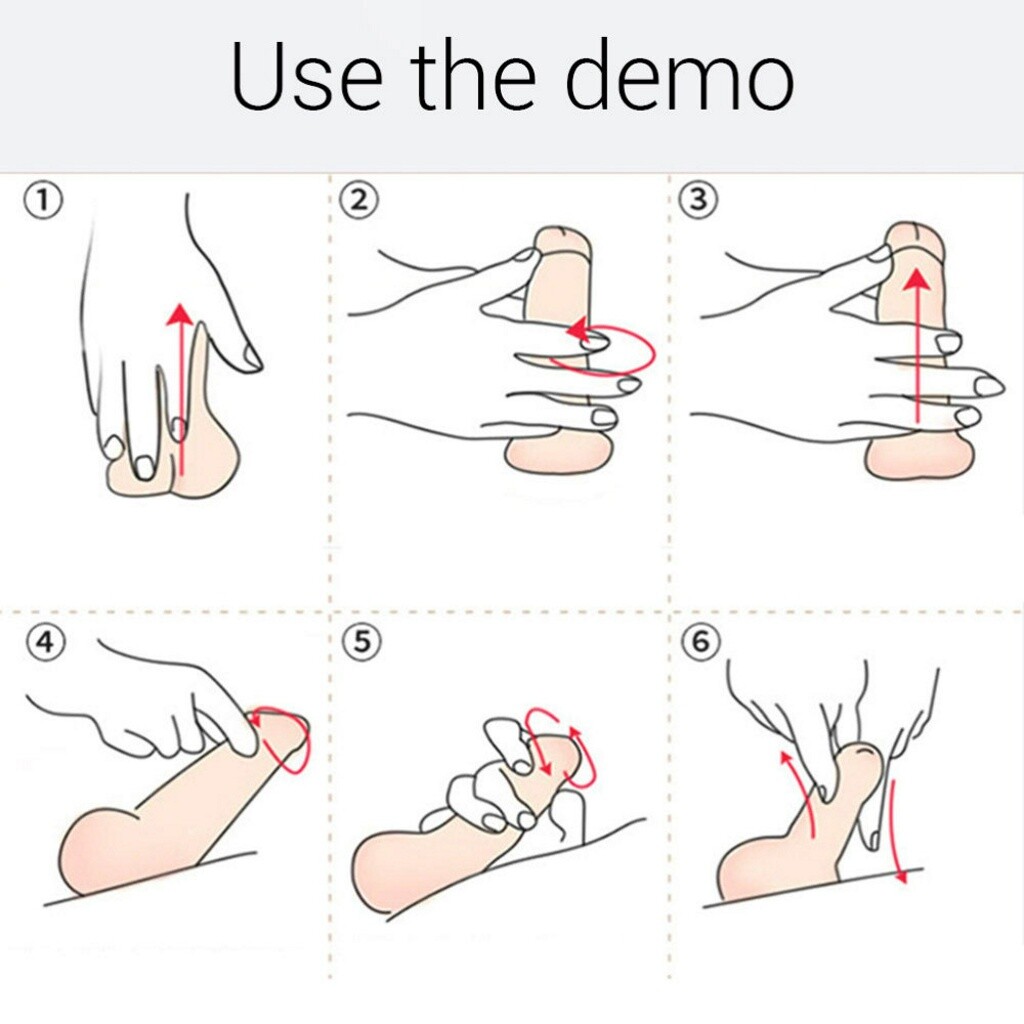 Use the demo

①

②

③

④

⑤

⑥