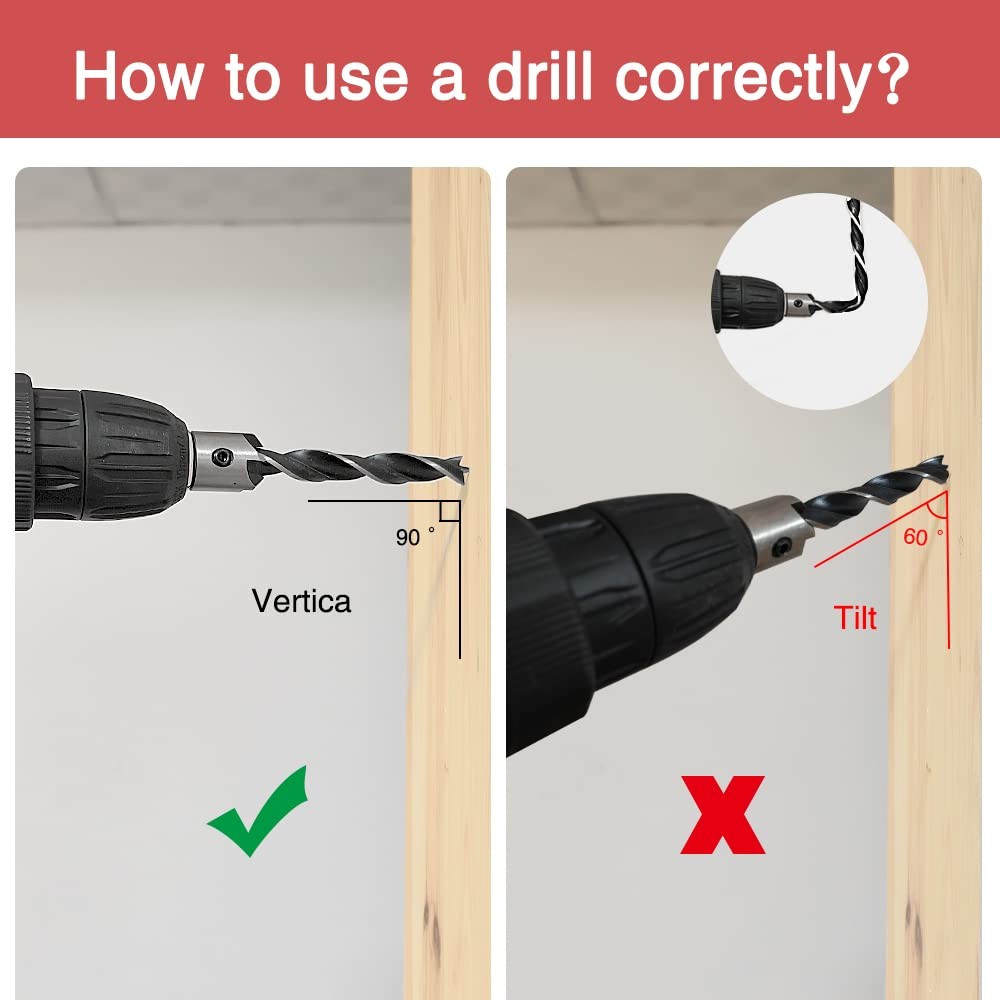 How to use a drill correctly?

90 °

Vertica

60 °

Tilt