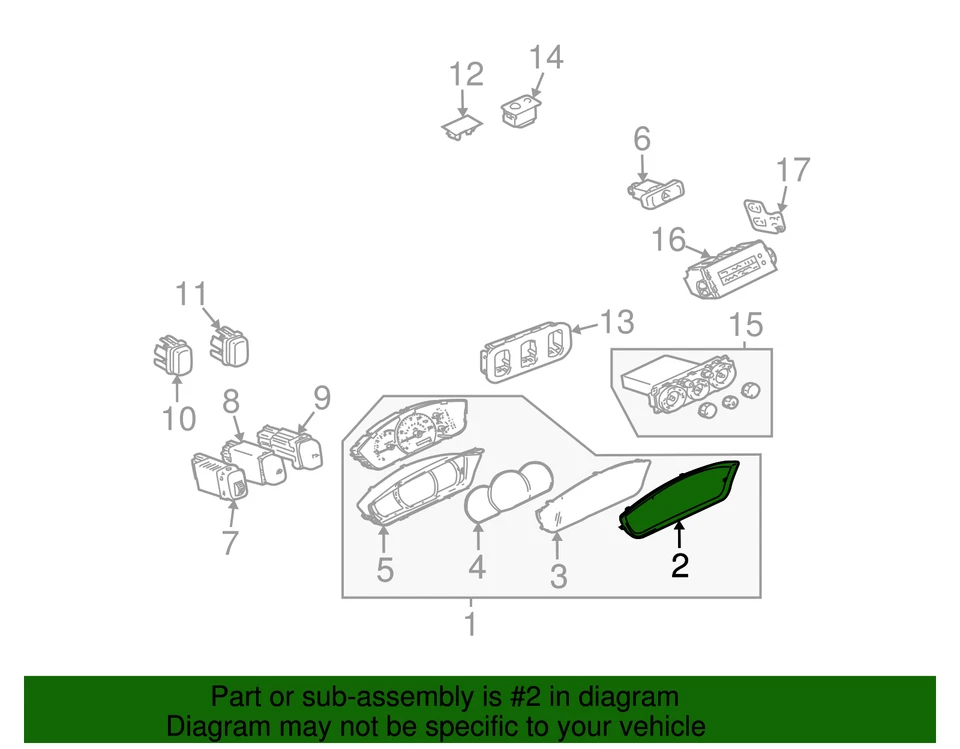 12
14
6
17
16
11
13
15
10
8
9
7
5
4
3
2
1

Part or sub-assembly is #2 in diagram
Diagram may not be specific to your vehicle