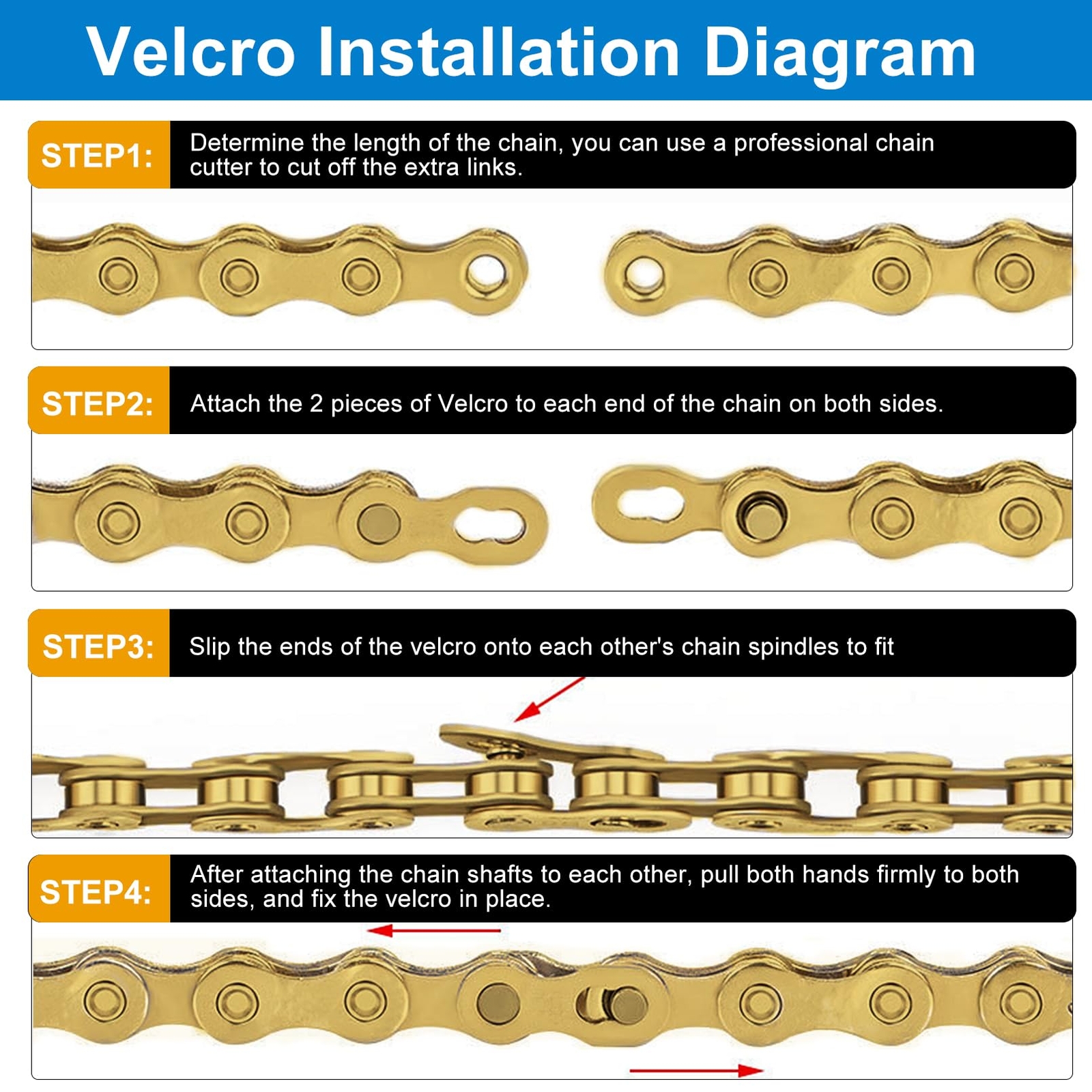 Velcro Installation Diagram

STEP1: Determine the length of the chain, you can use a professional chain cutter to cut off the extra links.

STEP2: Attach the 2 pieces of Velcro to each end of the chain on both sides.

STEP3: Slip the ends of the velcro onto each other's chain spindles to fit

STEP4: After attaching the chain shafts to each other, pull both hands firmly to both sides, and fix the velcro in place.