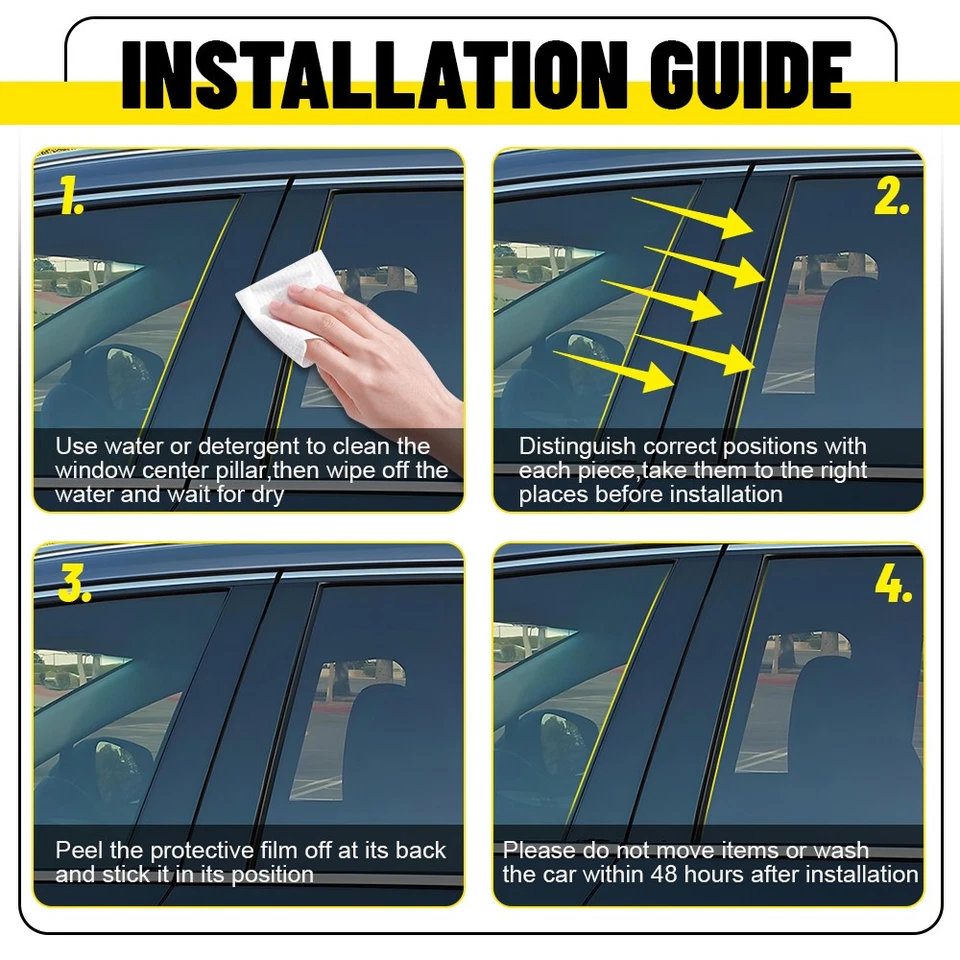 INSTALLATION GUIDE

1.

Use water or detergent to clean the window center pillar,then wipe off the water and wait for dry

2.

Distinguish correct positions with each piece,take them to the right places before installation

3.

Peel the protective film off at its back and stick it in its position

4.

Please do not move items or wash the car within 48 hours after installation