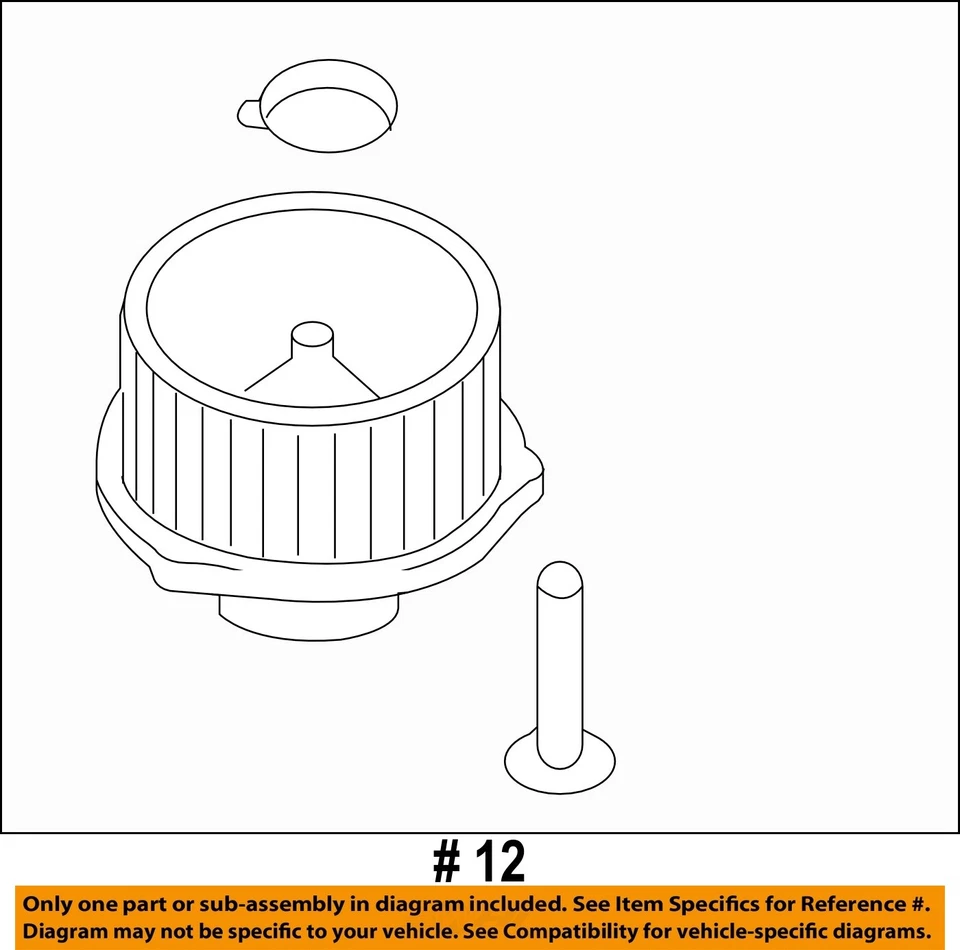 # 12

Only one part or sub-assembly in diagram included. See Item Specifics for Reference #.
Diagram may not be specific to your vehicle. See Compatibility for vehicle-specific diagrams.