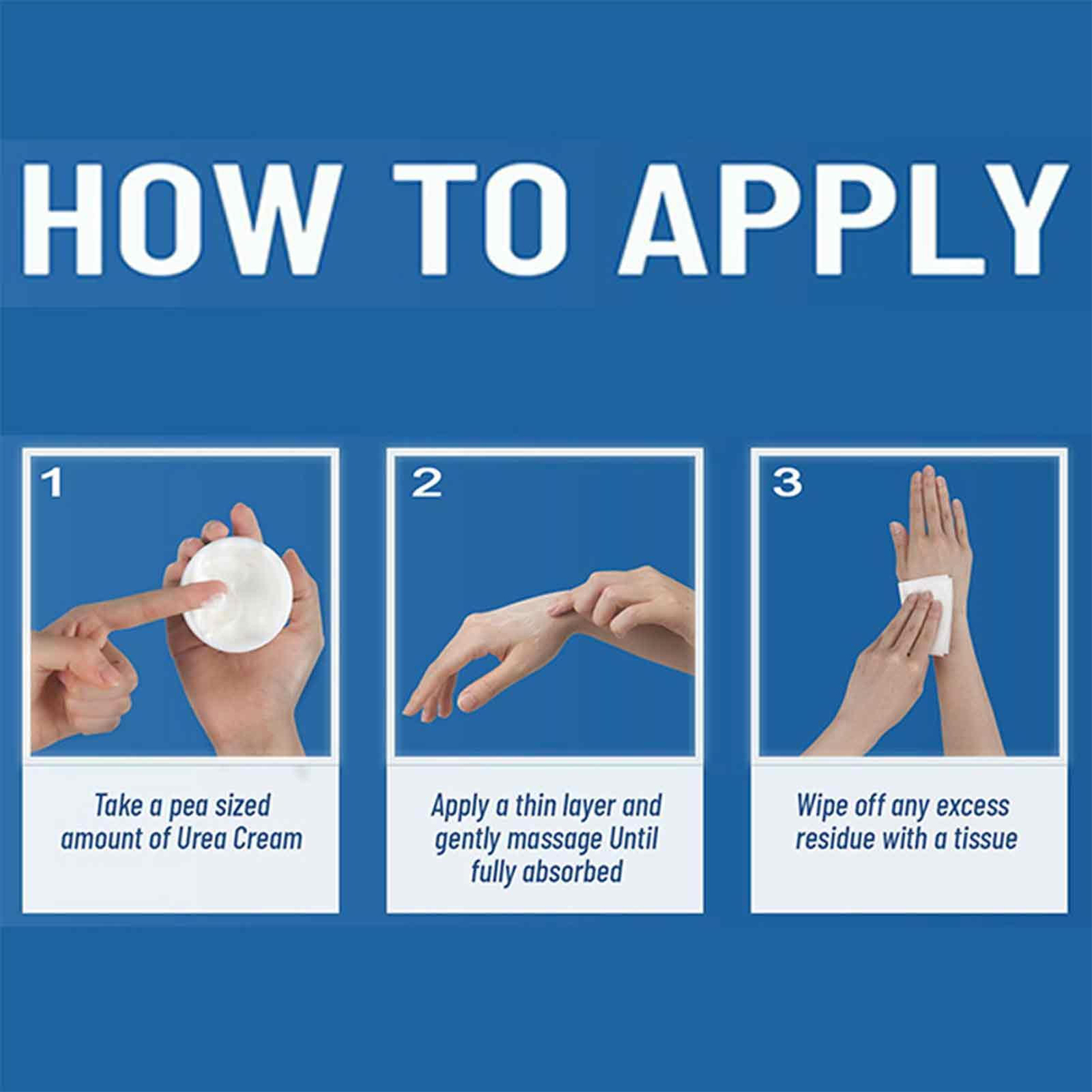 HOW TO APPLY

1

Take a pea sized amount of Urea Cream

2

Apply a thin layer and gently massage Until fully absorbed

3

Wipe off any excess residue with a tissue