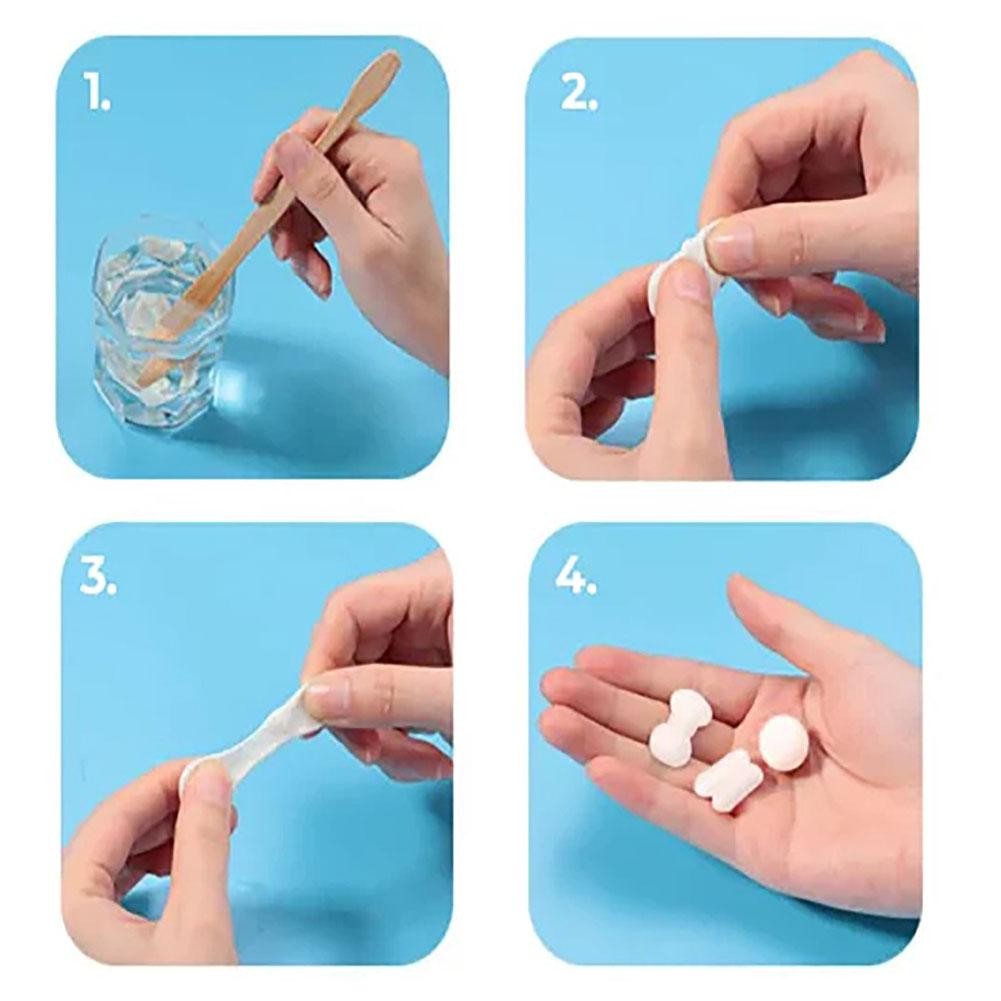 1.

2.

3.

4.