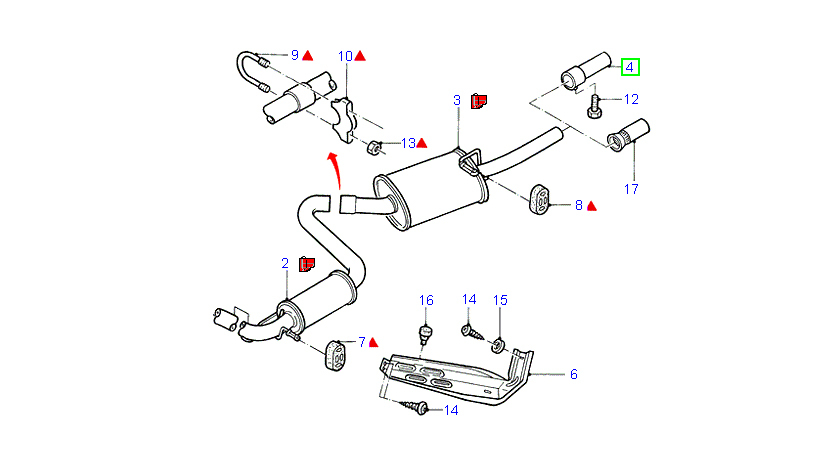 9
10
4
3
12
13
17
8
2
16
14
15
7
6
14