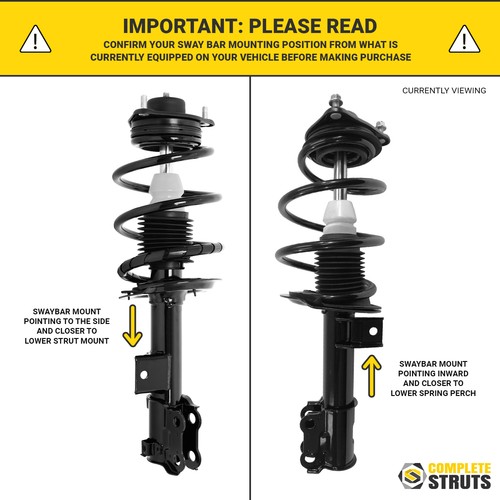 IMPORTANT: PLEASE READ
CONFIRM YOUR SWAY BAR MOUNTING POSITION FROM WHAT IS CURRENTLY EQUIPPED ON YOUR VEHICLE BEFORE MAKING PURCHASE

SWAYBAR MOUNT POINTING TO THE SIDE AND CLOSER TO LOWER STRUT MOUNT

CURRENTLY VIEWING

SWAYBAR MOUNT POINTING INWARD AND CLOSER TO LOWER SPRING PERCH

COMPLETE STRUTS