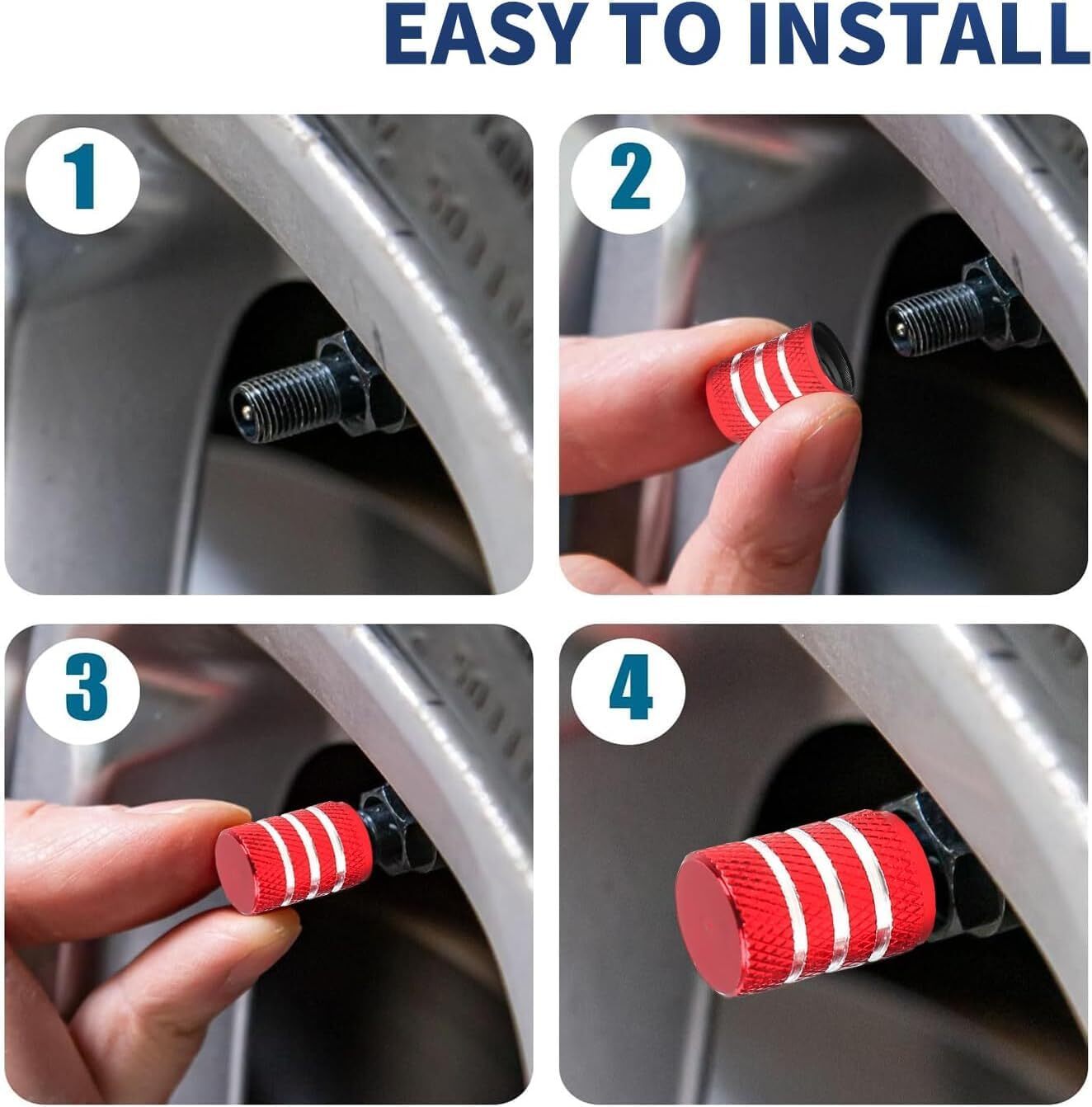 EASY TO INSTALL

1

2

3

4