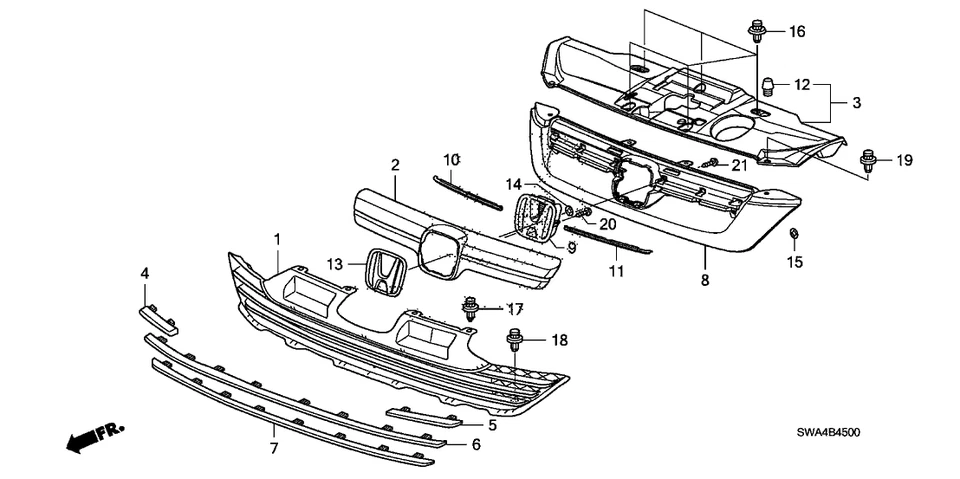 16
12
3
19
21
10
2
14
20
9
11
8
15
1
13
4
17
18
5
6
7
FR.
SWA4B4500