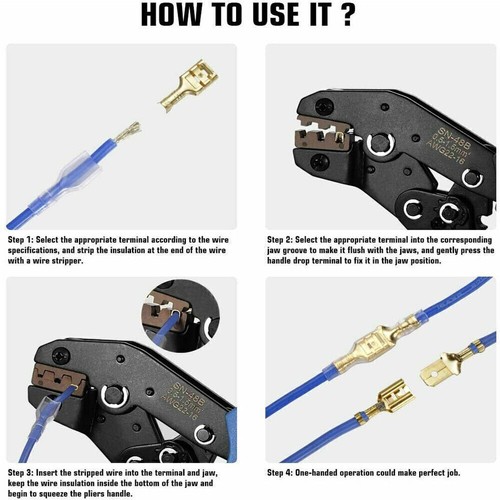 HOW TO USE IT ?

SN-48B
0.5-1.5mm²
AWG22-16

Step 1: Select the appropriate terminal according to the wire specifications, and strip the insulation at the end of the wire with a wire stripper.

Step 2: Select the appropriate terminal into the corresponding jaw groove to make it flush with the jaws, and gently press the handle drop terminal to fix it in the jaw position.

SN-48B
0.5-1.5mm²
AWG22-16

Step 3: Insert the stripped wire into the terminal and jaw, keep the wire insulation inside the bottom of the jaw and begin to squeeze the pliers handle.

Step 4: One-handed operation could make perfect job.