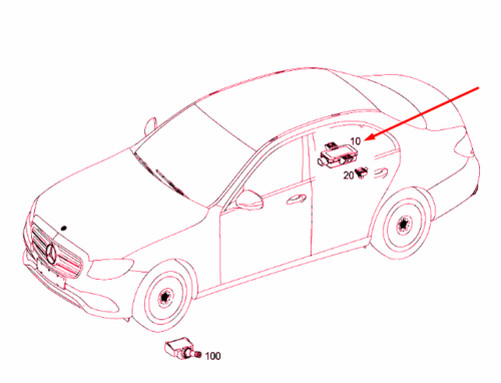 10
20
100