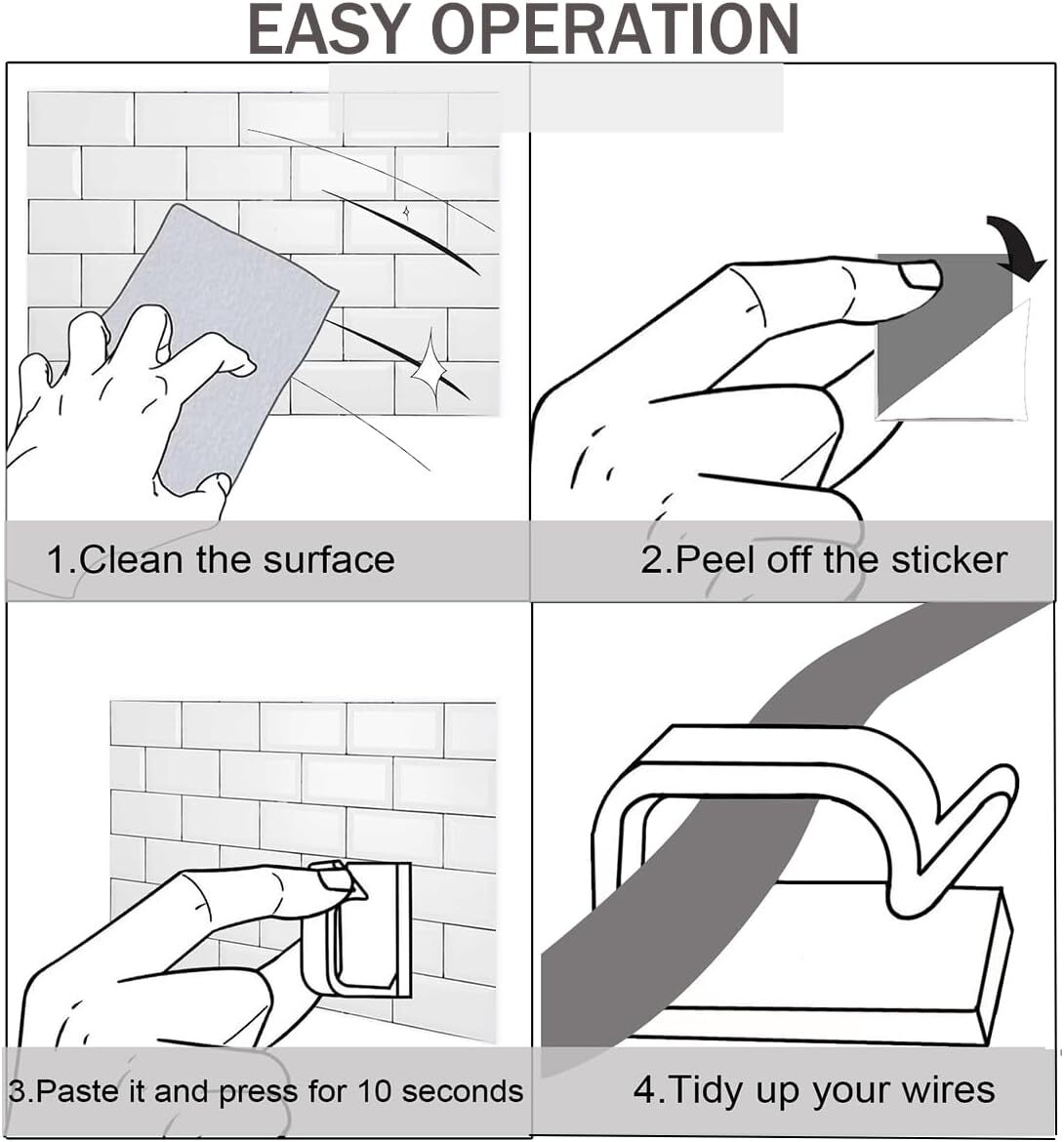 EASY OPERATION

1.Clean the surface

2.Peel off the sticker

3.Paste it and press for 10 seconds

4.Tidy up your wires