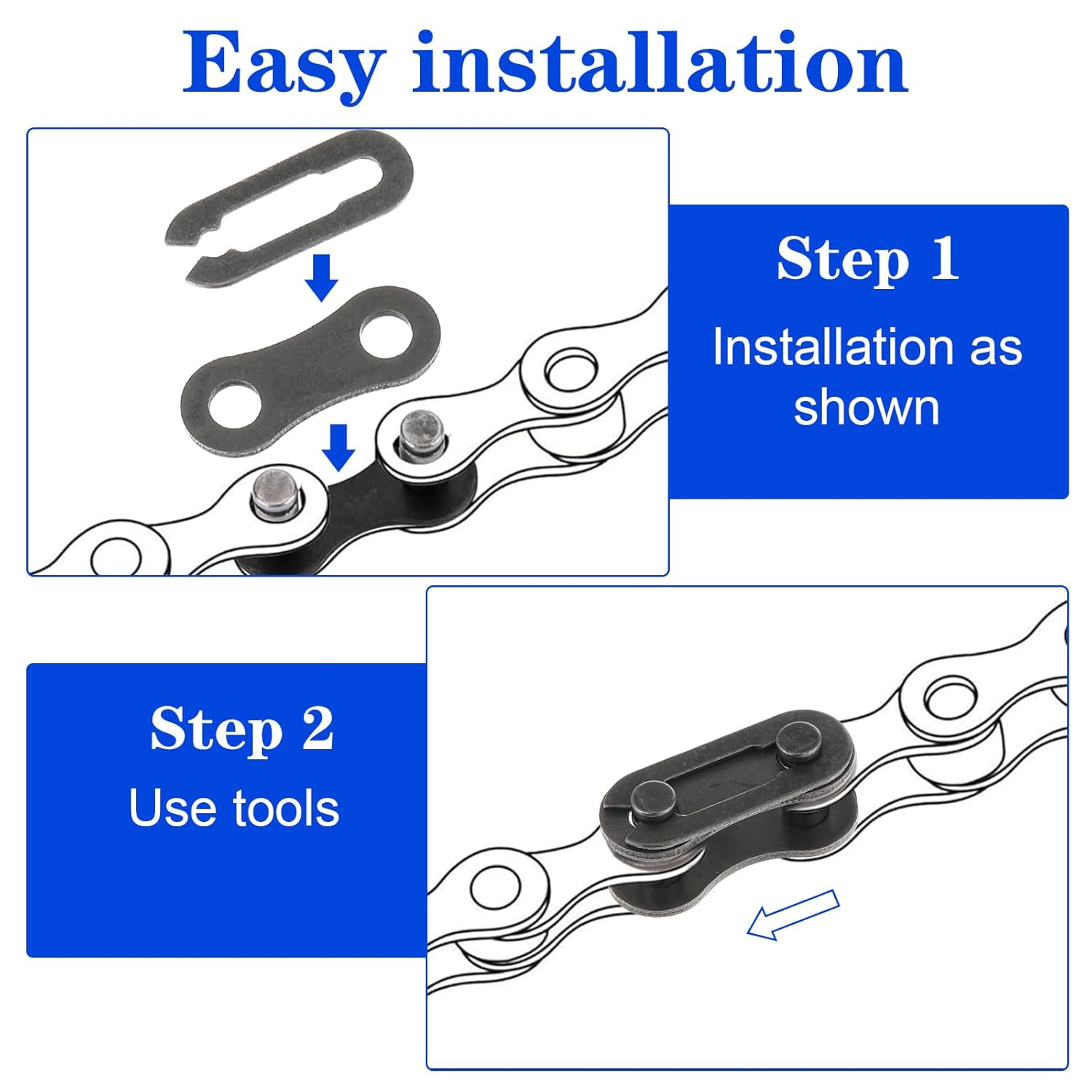 Easy installation

Step 1
Installation as shown

Step 2
Use tools