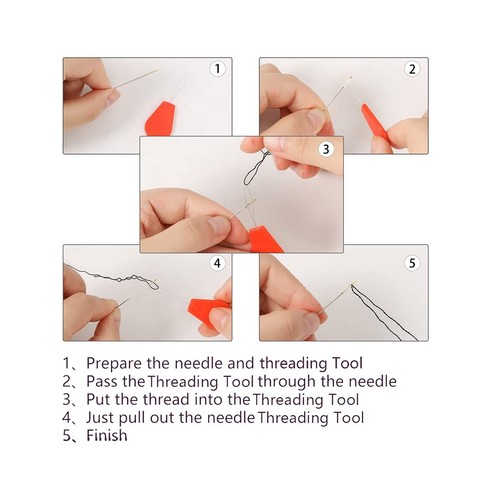 1

2

3

4

5

1、Prepare the needle and threading Tool
2、Pass the Threading Tool through the needle
3、Put the thread into the Threading Tool
4、Just pull out the needle Threading Tool
5、Finish