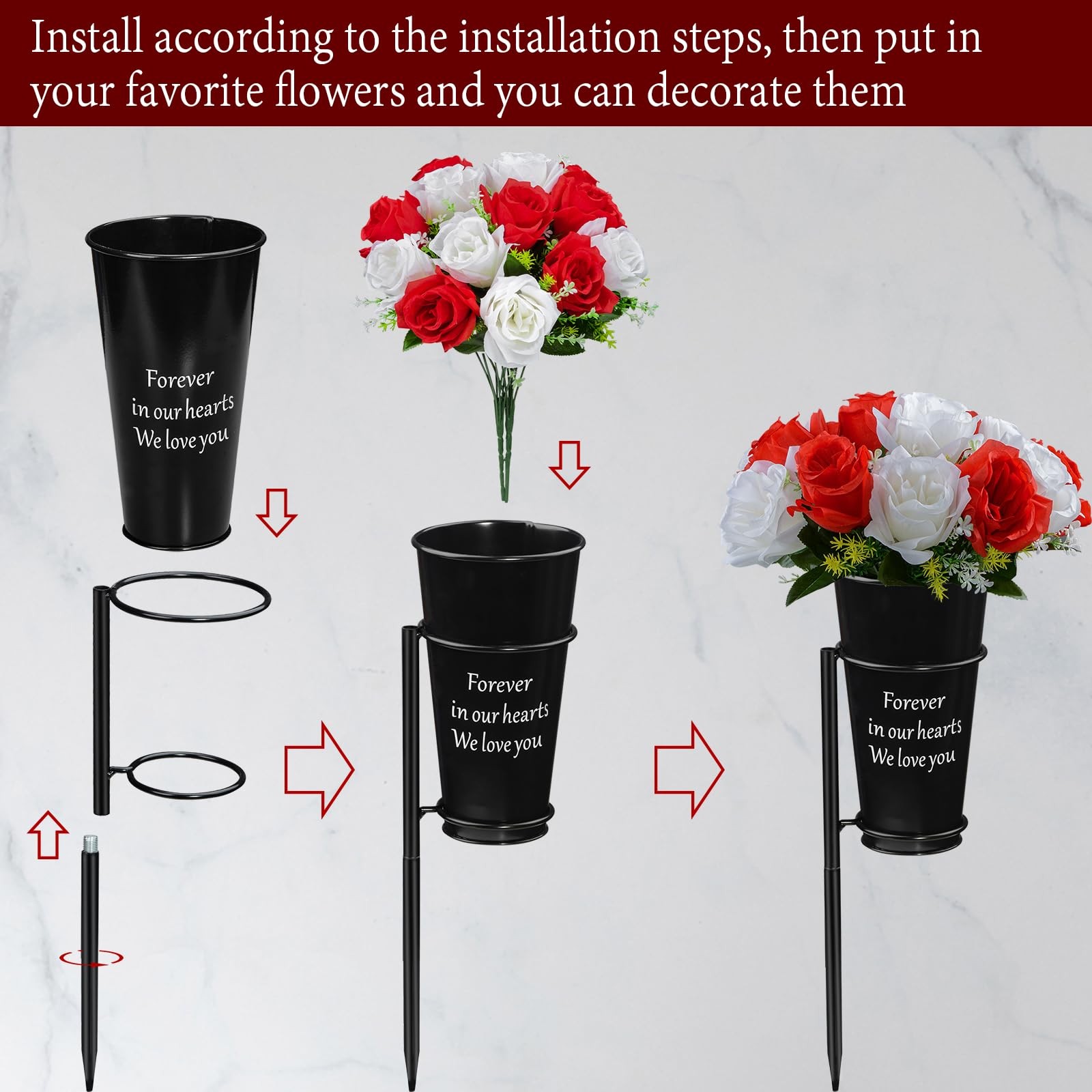 Install according to the installation steps, then put in your favorite flowers and you can decorate them

Forever
in our hearts
We love you

Forever
in our hearts
We love you

Forever
in our hearts
We love you