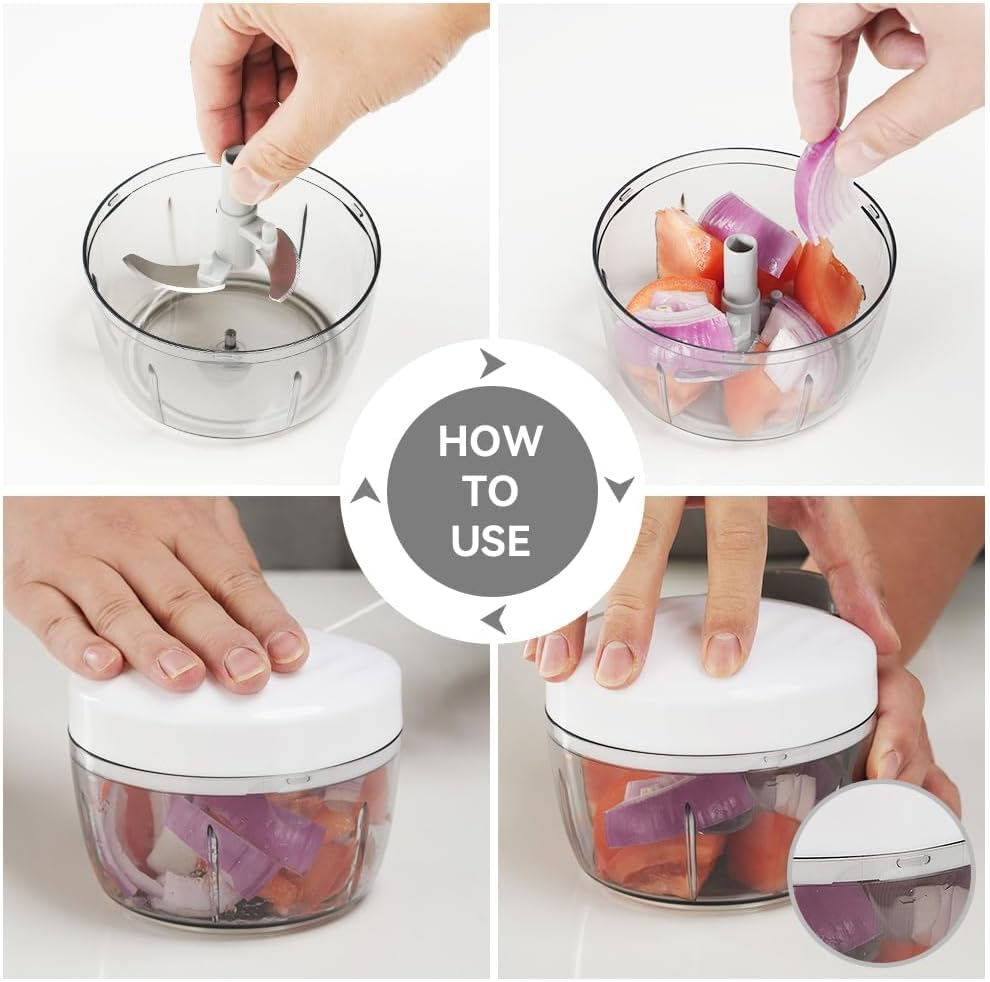 HOW
TO
USE