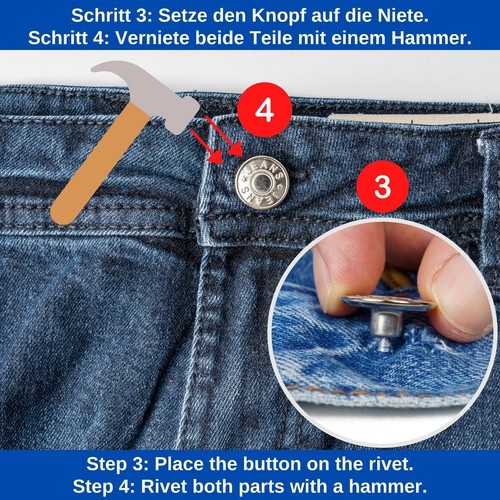 Schritt 3: Setze den Knopf auf die Niete.
Schritt 4: Verniete beide Teile mit einem Hammer.

4

JEANS JEANS

3

Step 3: Place the button on the rivet.
Step 4: Rivet both parts with a hammer.