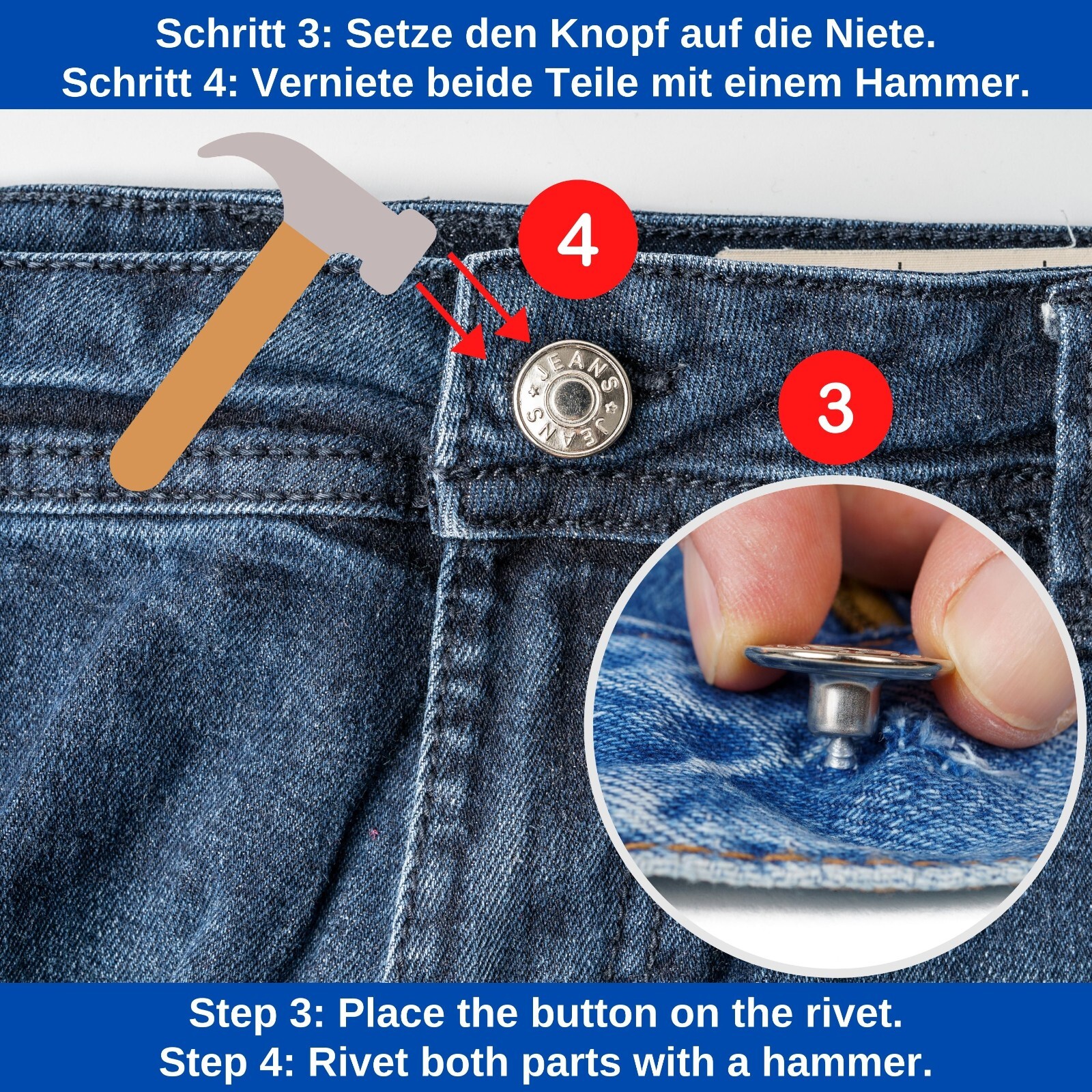 Schritt 3: Setze den Knopf auf die Niete.
Schritt 4: Verniete beide Teile mit einem Hammer.

4

JEANS JEANS

3

Step 3: Place the button on the rivet.
Step 4: Rivet both parts with a hammer.