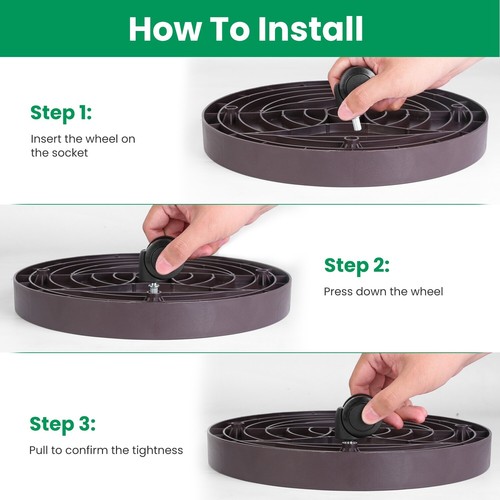 How To Install

Step 1:

Insert the wheel on the socket

Step 2:

Press down the wheel

Step 3:

Pull to confirm the tightness