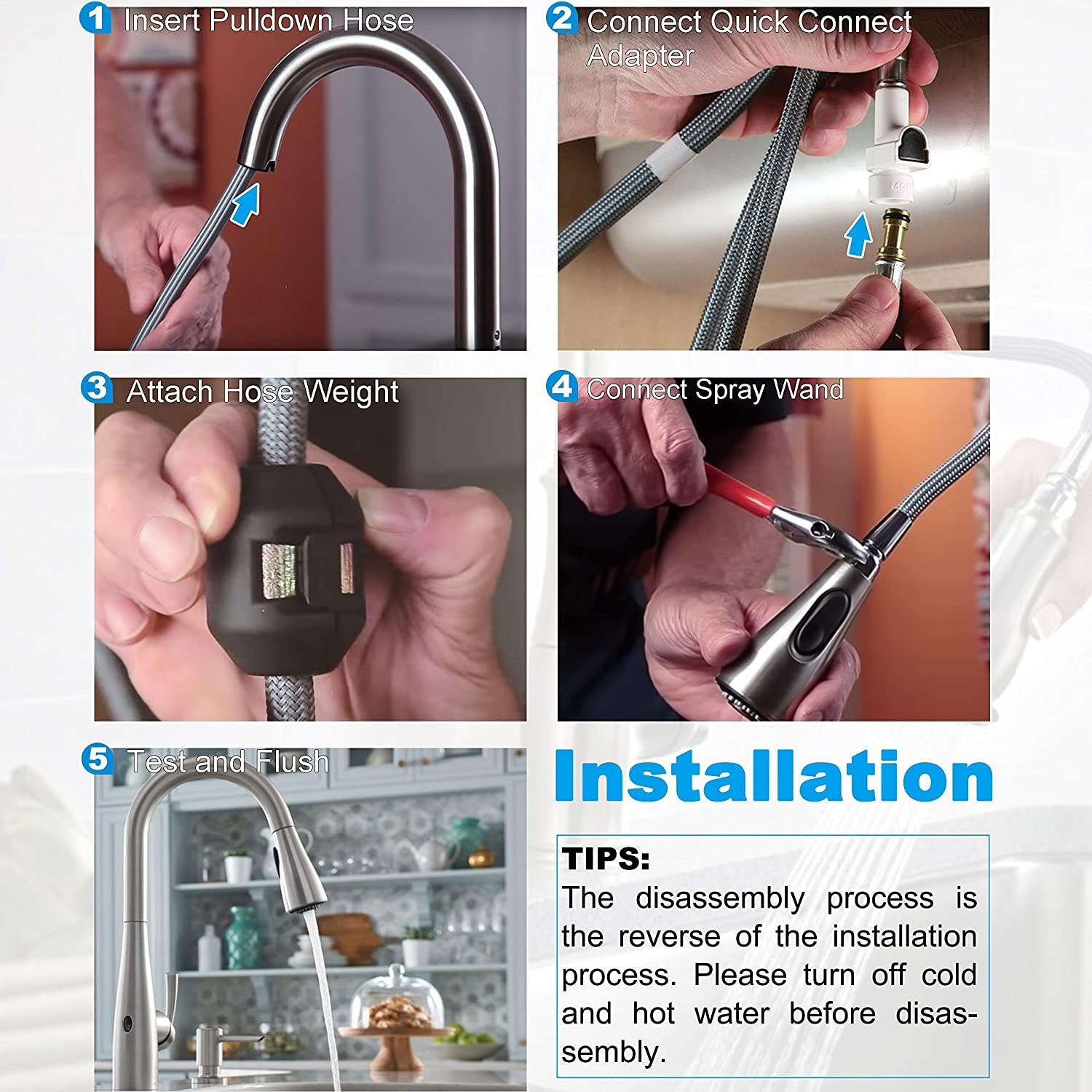 1 Insert Pulldown Hose

2 Connect Quick Connect Adapter

3 Attach Hose Weight

4 Connect Spray Wand

5 Test and Flush

Installation

TIPS:
The disassembly process is the reverse of the installation process. Please turn off cold and hot water before disassembly.