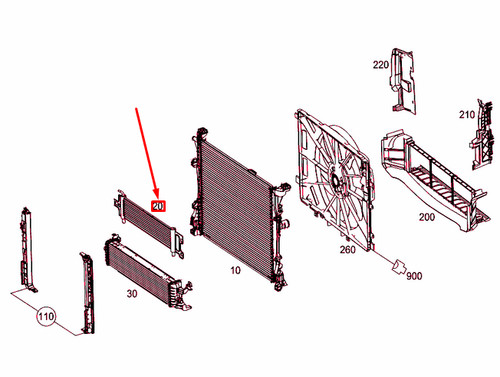 220
210
20
200
260
900
10
30
110