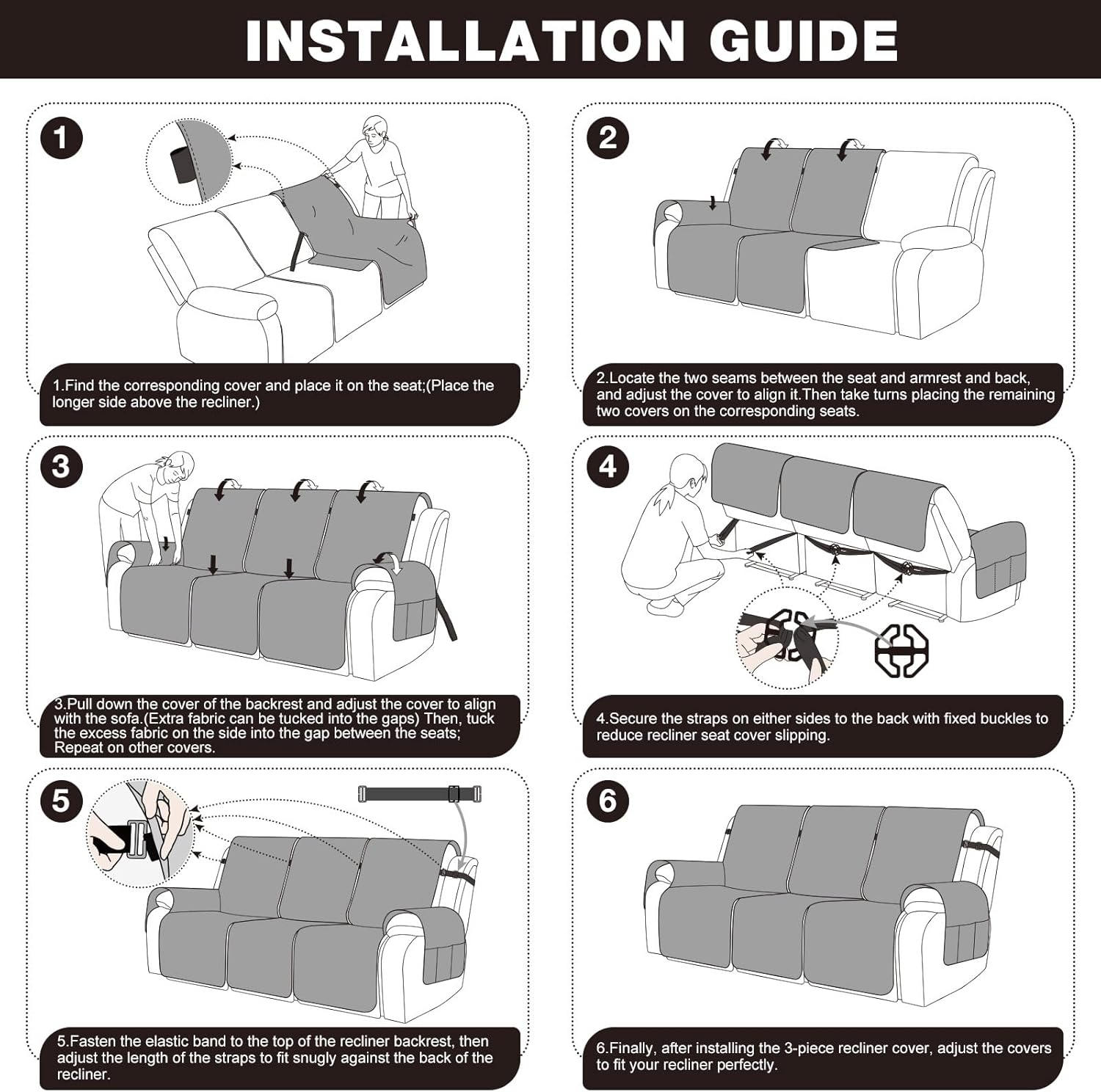 INSTALLATION GUIDE

1

1.Find the corresponding cover and place it on the seat;(Place the longer side above the recliner.)

2

2.Locate the two seams between the seat and armrest and back, and adjust the cover to align it.Then take turns placing the remaining two covers on the corresponding seats.

3

3.Pull down the cover of the backrest and adjust the cover to align with the sofa.(Extra fabric can be tucked into the gaps) Then, tuck the excess fabric on the side into the gap between the seats; Repeat on other covers.

4

4.Secure the straps on either sides to the back with fixed buckles to reduce recliner seat cover slipping.

5

5.Fasten the elastic band to the top of the recliner backrest, then adjust the length of the straps to fit snugly against the back of the recliner.

6

6.Finally, after installing the 3-piece recliner cover, adjust the covers to fit your recliner perfectly.