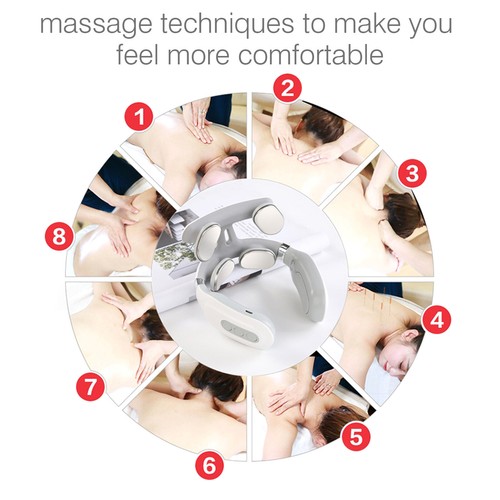 massage techniques to make you feel more comfortable

1

2

3

4

5

6

7

8