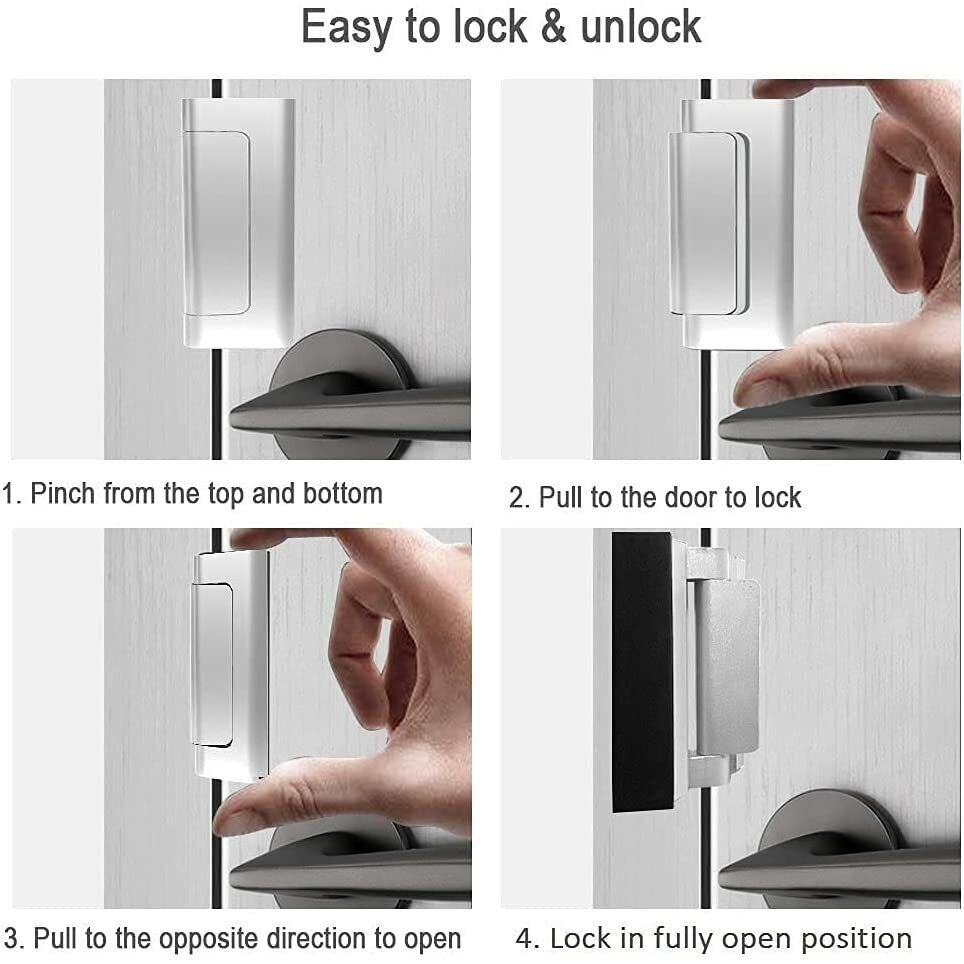 Easy to lock & unlock

1. Pinch from the top and bottom

2. Pull to the door to lock

3. Pull to the opposite direction to open

4. Lock in fully open position