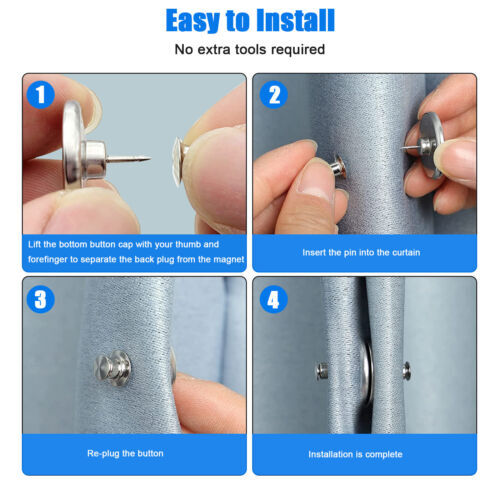 Easy to Install

No extra tools required

1

Lift the bottom button cap with your thumb and forefinger to separate the back plug from the magnet

2

Insert the pin into the curtain

3

Re-plug the button

4

Installation is complete