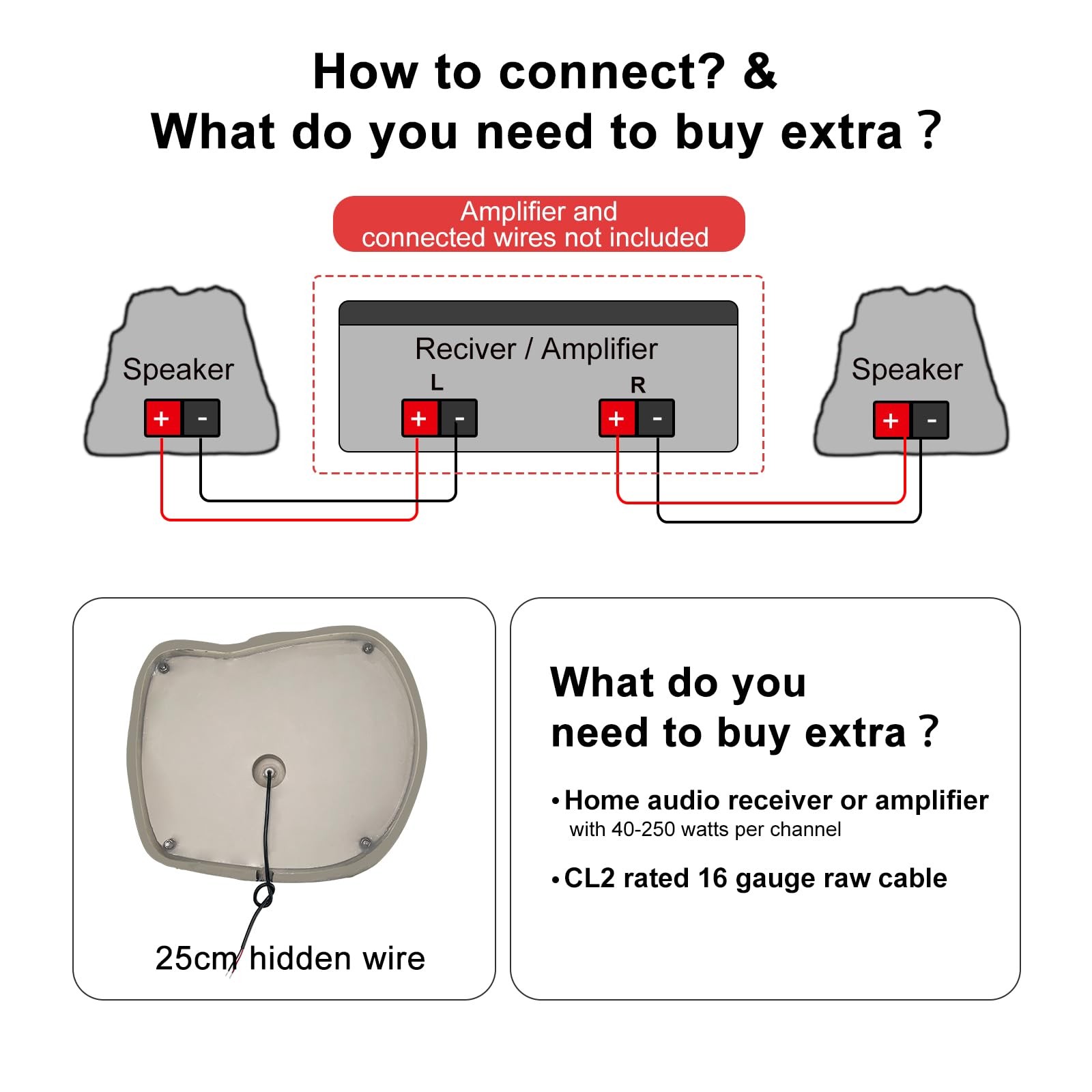 How to connect? &
What do you need to buy extra ?

Amplifier and connected wires not included

Speaker
+ -

Reciver / Amplifier
L
+ -
R
+ -

Speaker
+ -

25cm hidden wire

What do you need to buy extra ?

• Home audio receiver or amplifier
with 40-250 watts per channel

• CL2 rated 16 gauge raw cable