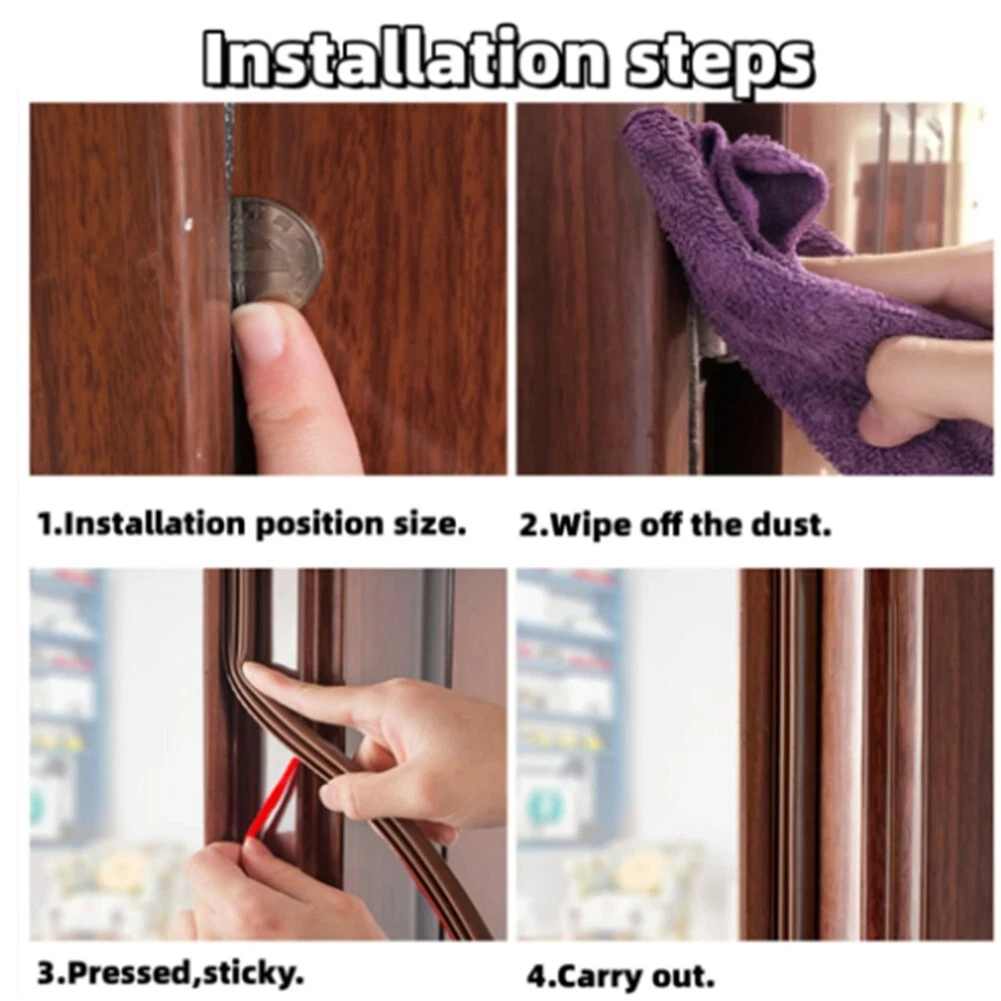 Installation steps

1.Installation position size.

2.Wipe off the dust.

3.Pressed,sticky.

4.Carry out.