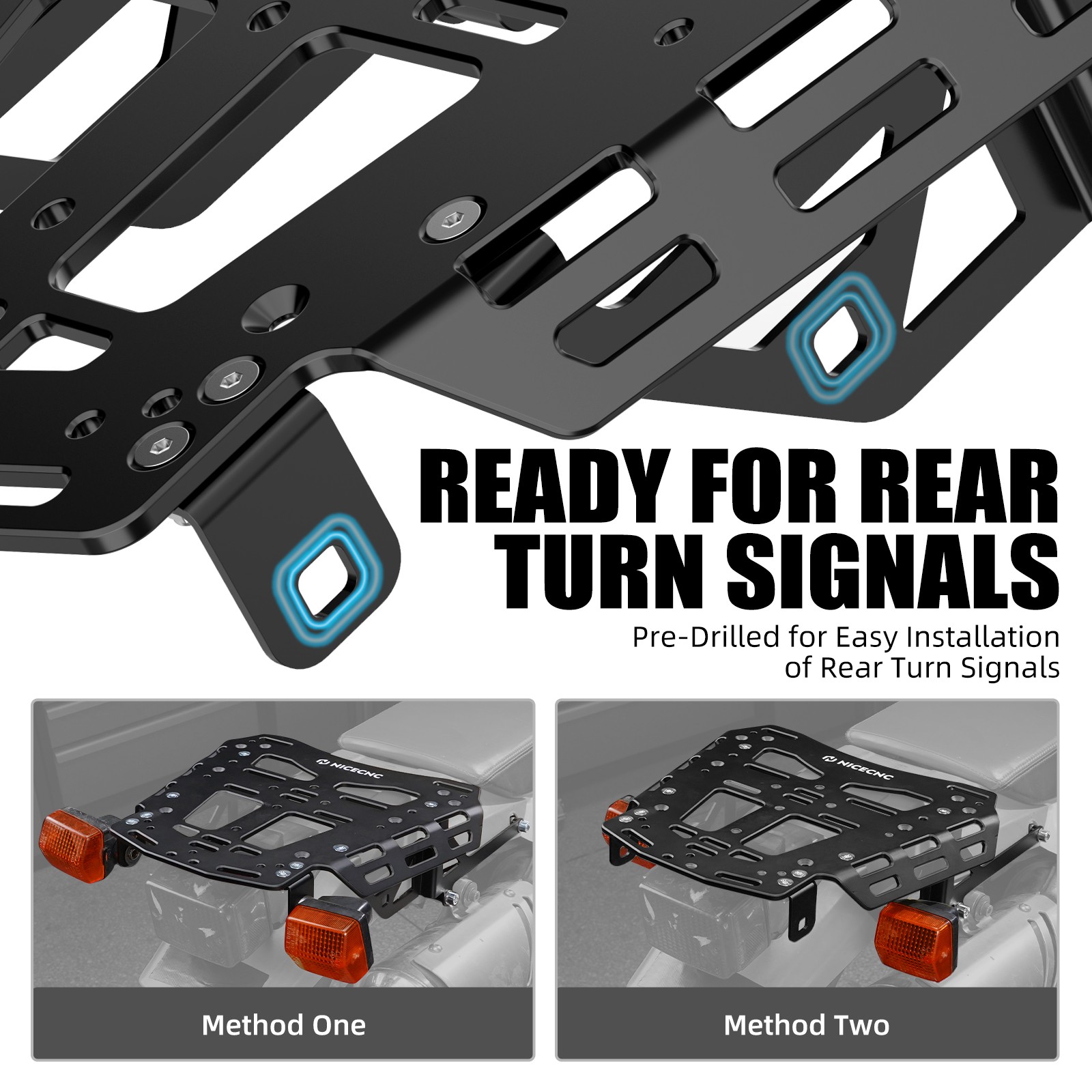 READY FOR REAR TURN SIGNALS

Pre-Drilled for Easy Installation of Rear Turn Signals

NICECNC

Method One

NICECNC

Method Two