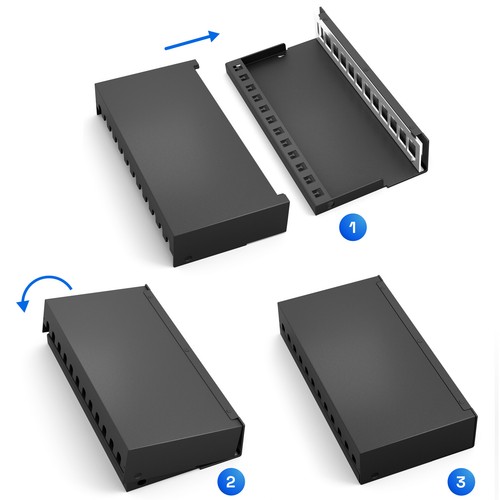 1

2

3