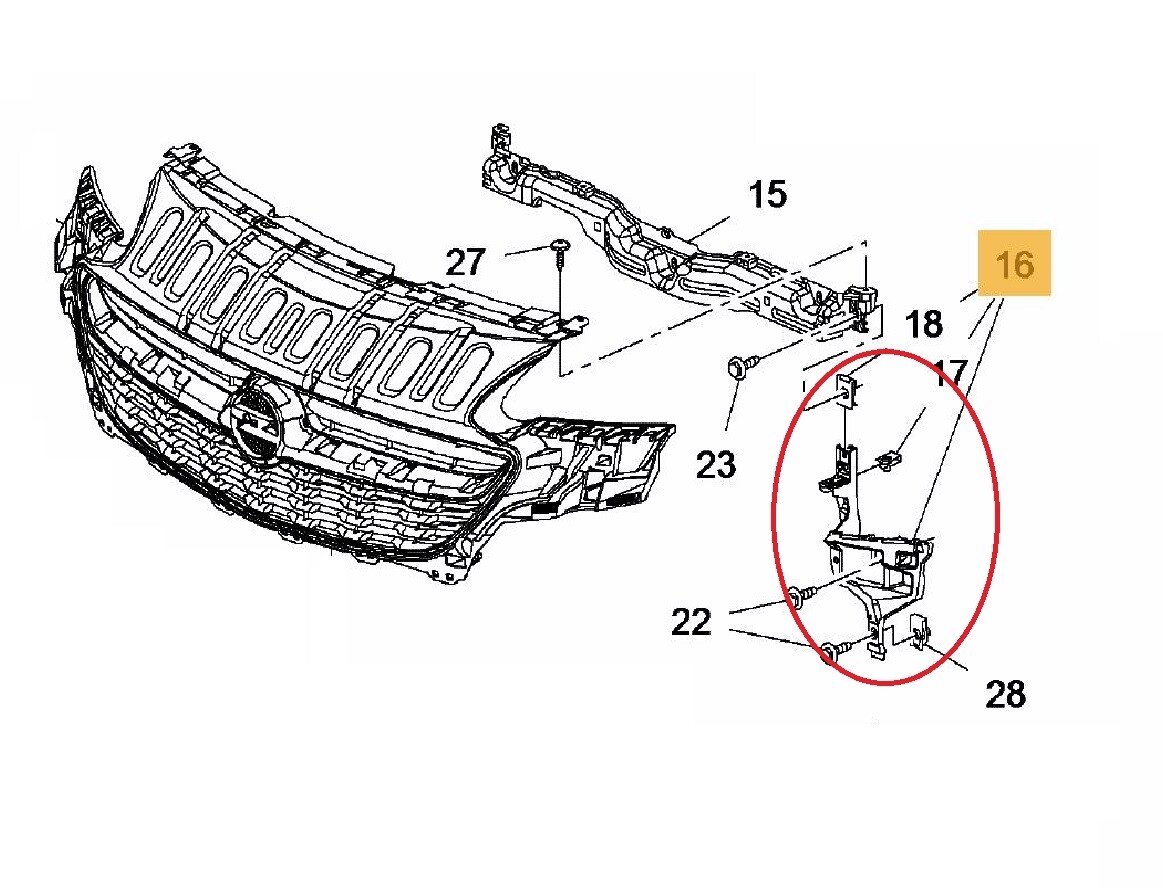 15
27
16
18
17
23
22
28