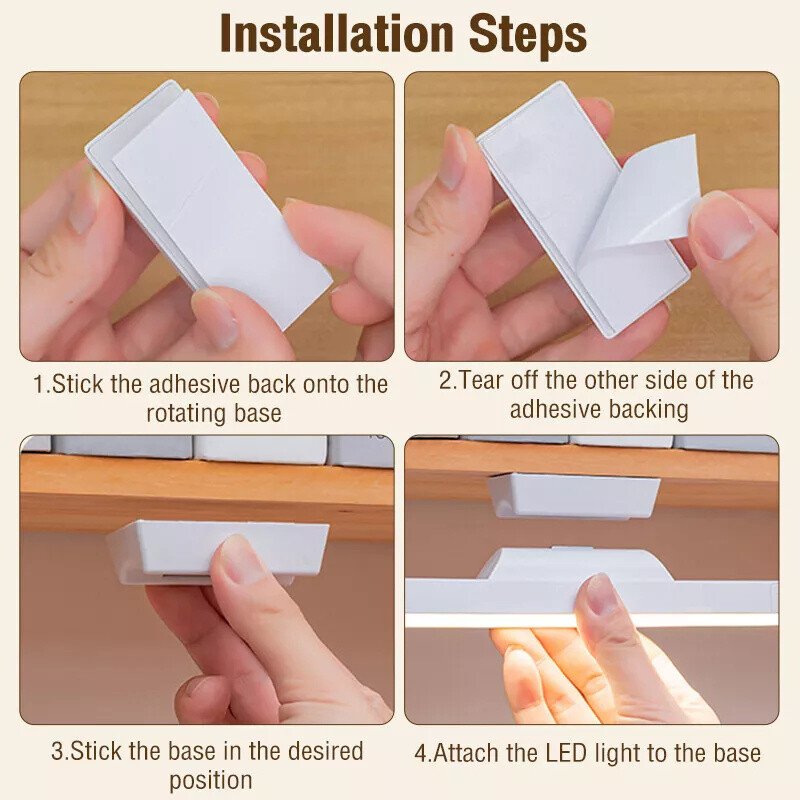 Installation Steps

1.Stick the adhesive back onto the rotating base

2.Tear off the other side of the adhesive backing

3.Stick the base in the desired position

4.Attach the LED light to the base