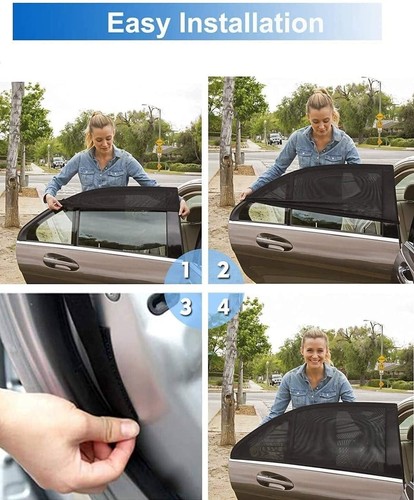 Easy Installation

1

2

3

4