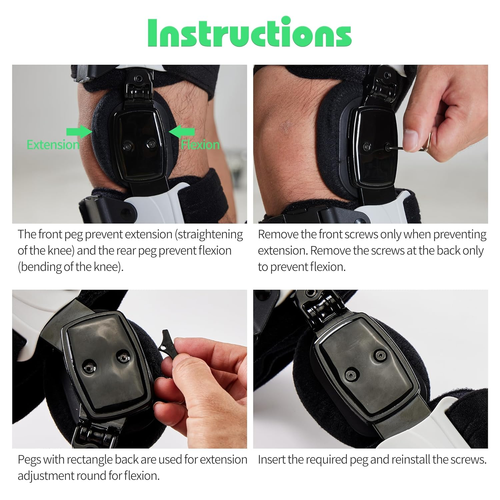 Instructions

Extension

Flexion

The front peg prevent extension (straightening of the knee) and the rear peg prevent flexion (bending of the knee).

Remove the front screws only when preventing extension. Remove the screws at the back only to prevent flexion.

Pegs with rectangle back are used for extension adjustment round for flexion.

Insert the required peg and reinstall the screws.