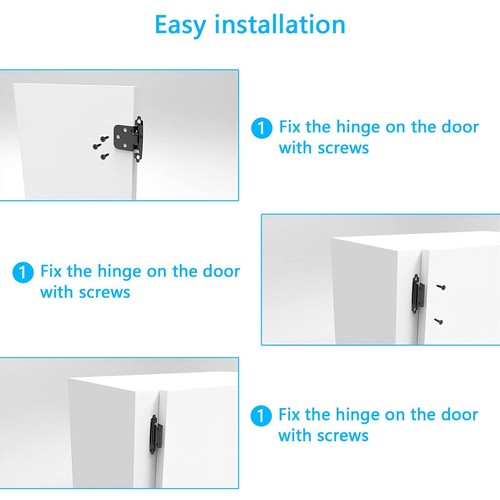 Easy installation

1 Fix the hinge on the door with screws

1 Fix the hinge on the door with screws

1 Fix the hinge on the door with screws