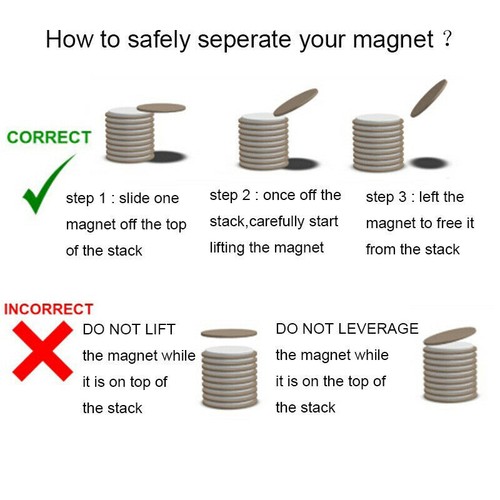 How to safely seperate your magnet ?

CORRECT

step 1 : slide one magnet off the top of the stack

step 2 : once off the stack,carefully start lifting the magnet

step 3 : left the magnet to free it from the stack

INCORRECT

DO NOT LIFT the magnet while it is on top of the stack

DO NOT LEVERAGE the magnet while it is on the top of the stack