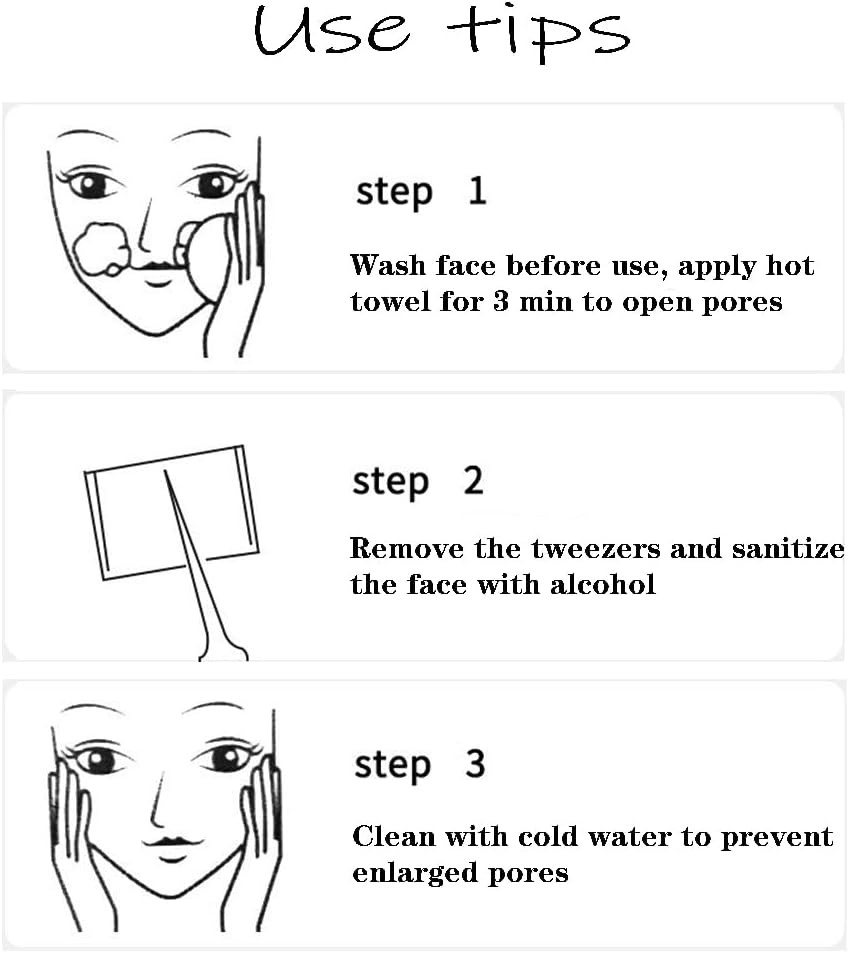 Use tips

step 1

Wash face before use, apply hot towel for 3 min to open pores

step 2

Remove the tweezers and sanitize the face with alcohol

step 3

Clean with cold water to prevent enlarged pores