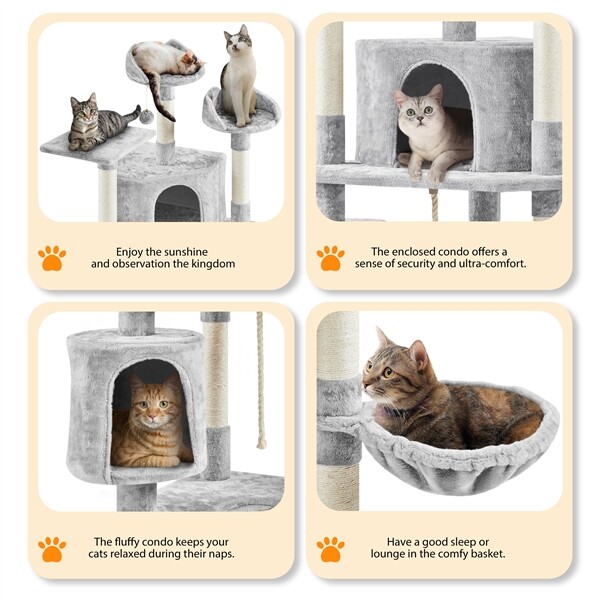 Enjoy the sunshine and observation the kingdom

The enclosed condo offers a sense of security and ultra-comfort.

The fluffy condo keeps your cats relaxed during their naps.

Have a good sleep or lounge in the comfy basket.