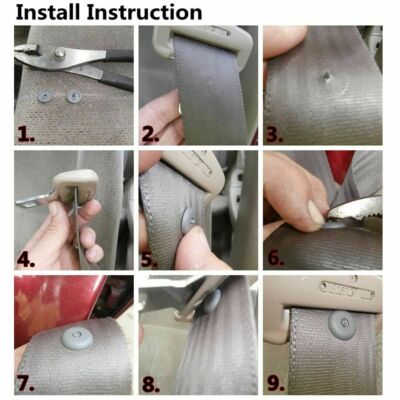 Install Instruction

1.

2.

3.

4.

5.

6.

7.

8.

9.