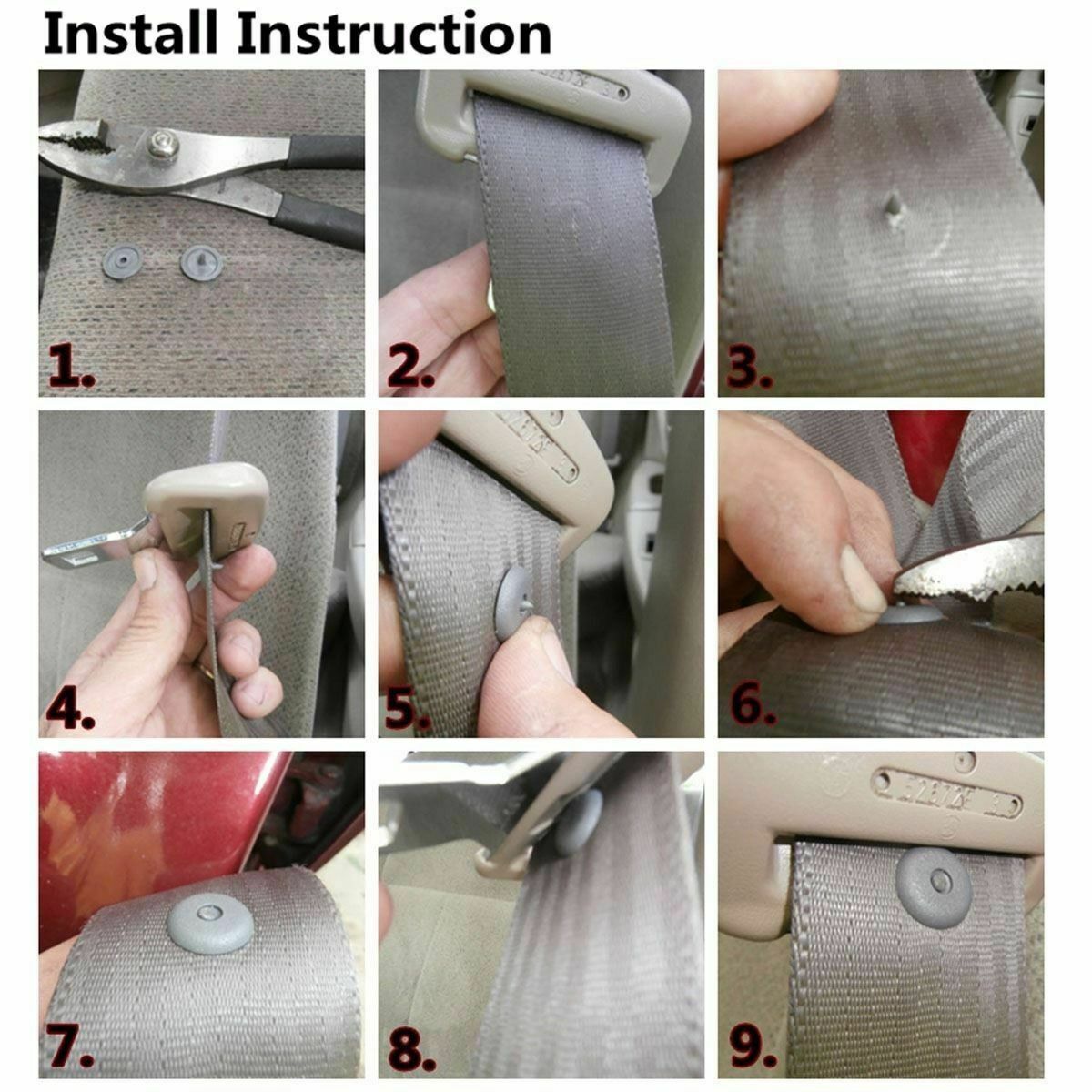 Install Instruction

1.

2.

3.

4.

5.

6.

7.

8.

9.